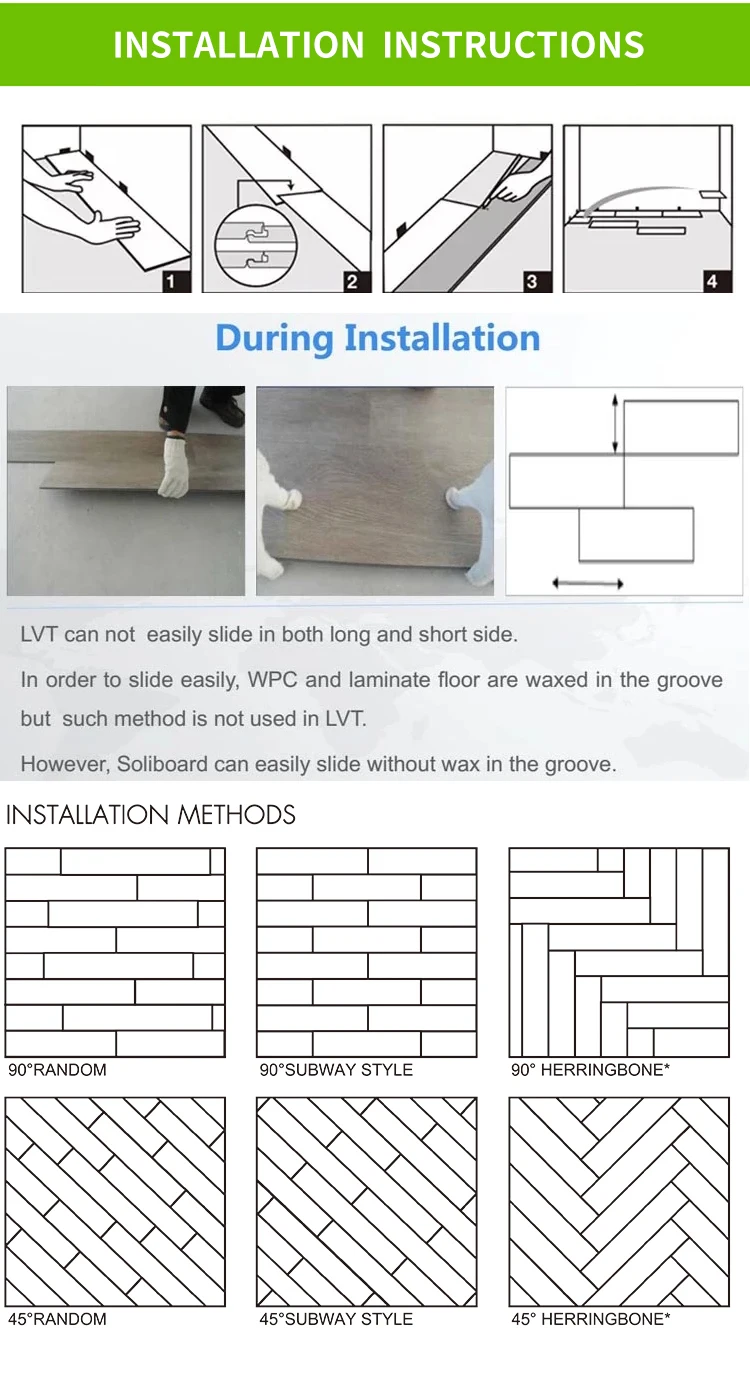 INSTALLATION INSTRUCTIONS

1

2

3

4

During Installation

LVT can not easily slide in both long and short side.

In order to slide easily, WPC and laminate floor are waxed in the groove but such method is not used in LVT.

However, Soliboard can easily slide without wax in the groove.

INSTALLATION METHODS

90°RANDOM

90°SUBWAY STYLE

90° HERRINGBONE*

45°RANDOM

45°SUBWAY STYLE

45° HERRINGBONE*