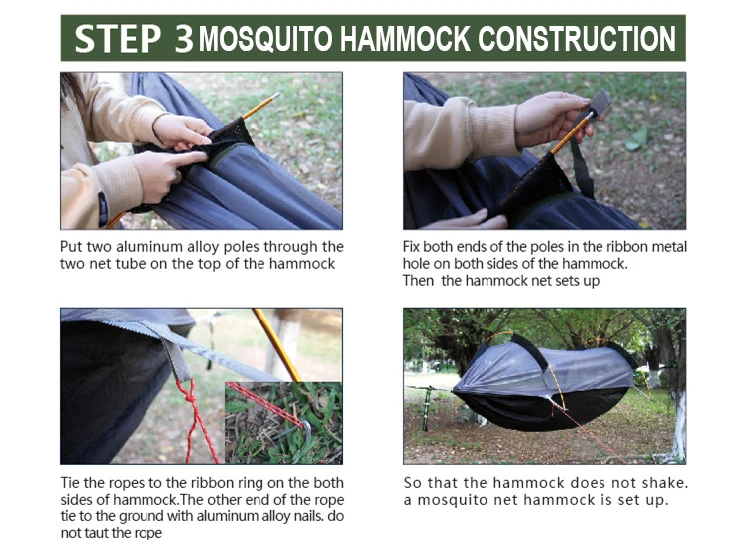 STEP 3 MOSQUITO HAMMOCK CONSTRUCTION

Put two aluminum alloy poles through the two net tube on the top of the hammock

Fix both ends of the poles in the ribbon metal hole on both sides of the hammock.
Then the hammock net sets up

Tie the ropes to the ribbon ring on the both sides of hammock.The other end of the rope tie to the ground with aluminum alloy nails. do not taut the rcpe

So that the hammock does not shake.
a mosquito net hammock is set up.