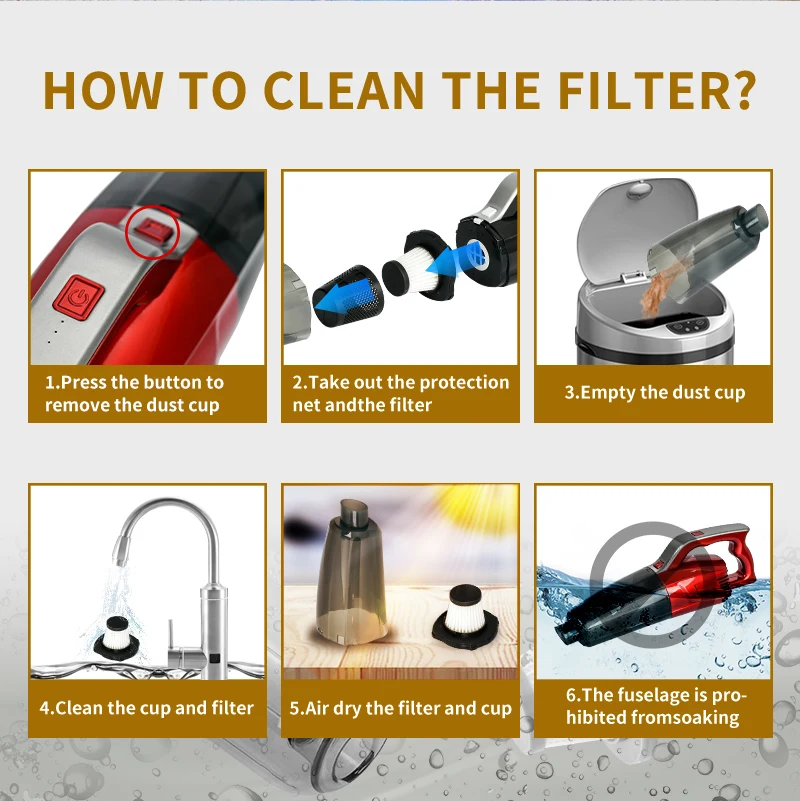 HOW TO CLEAN THE FILTER?

1.Press the button to remove the dust cup

2.Take out the protection net andthe filter

3.Empty the dust cup

4.Clean the cup and filter

5.Air dry the filter and cup

6.The fuselage is prohibited fromsoaking