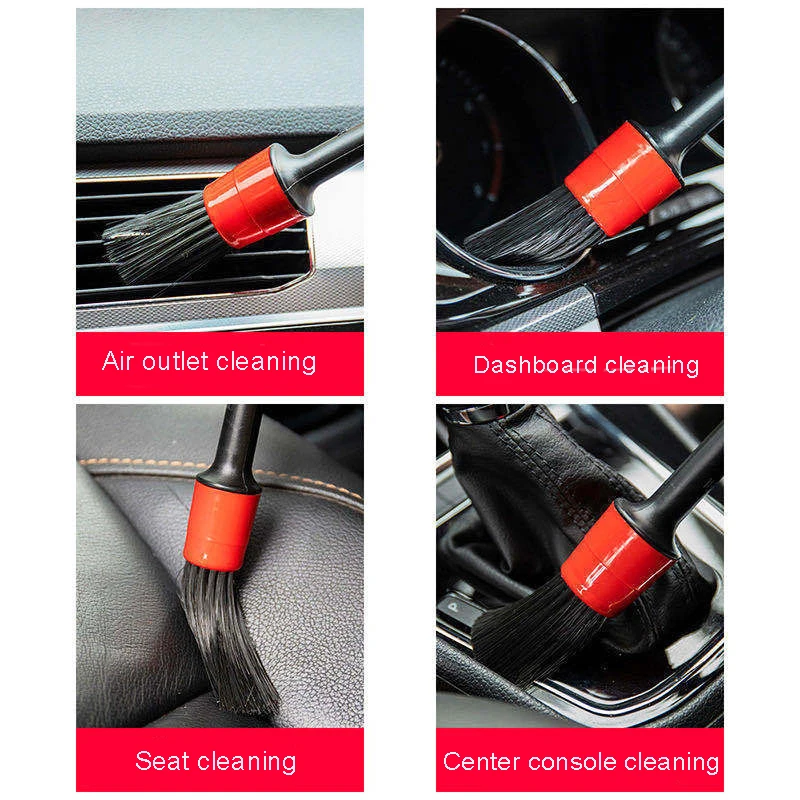 Air outlet cleaning

Dashboard cleaning

Seat cleaning

Center console cleaning