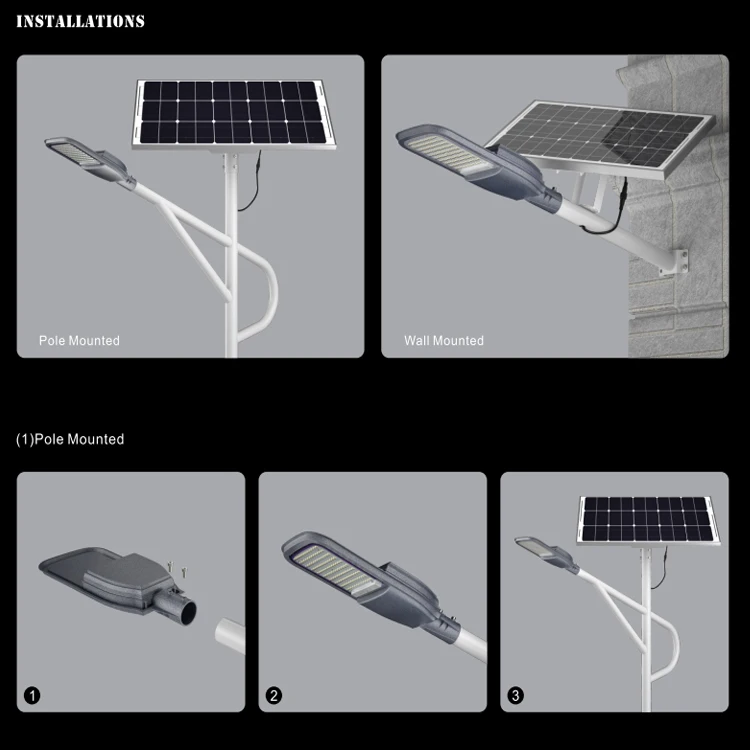 INSTALLATIONS

Pole Mounted

Wall Mounted

(1)Pole Mounted

1

2

3