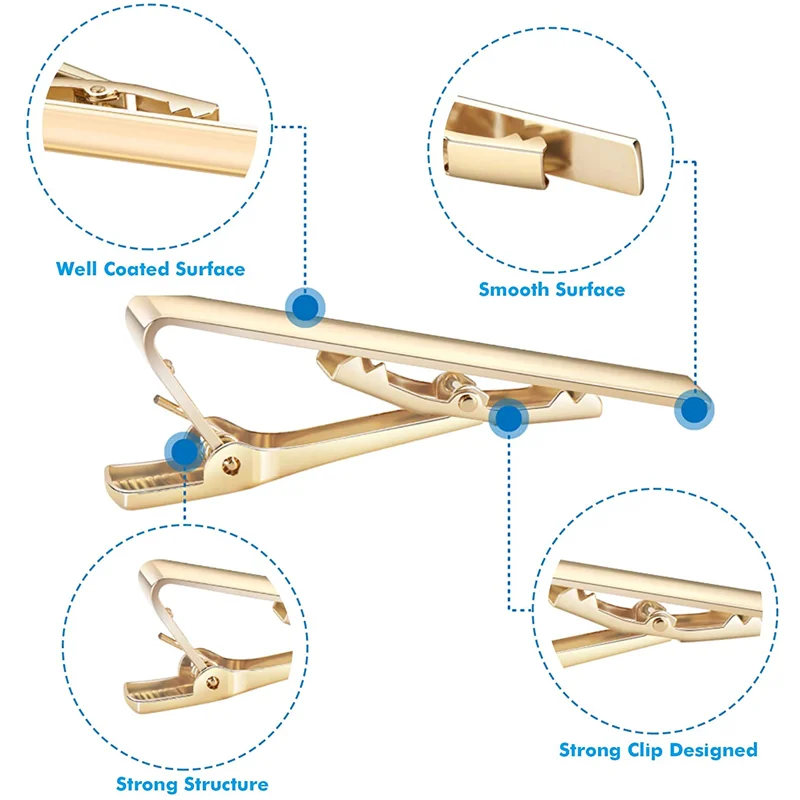 Well Coated Surface

Smooth Surface

Strong Structure

Strong Clip Designed