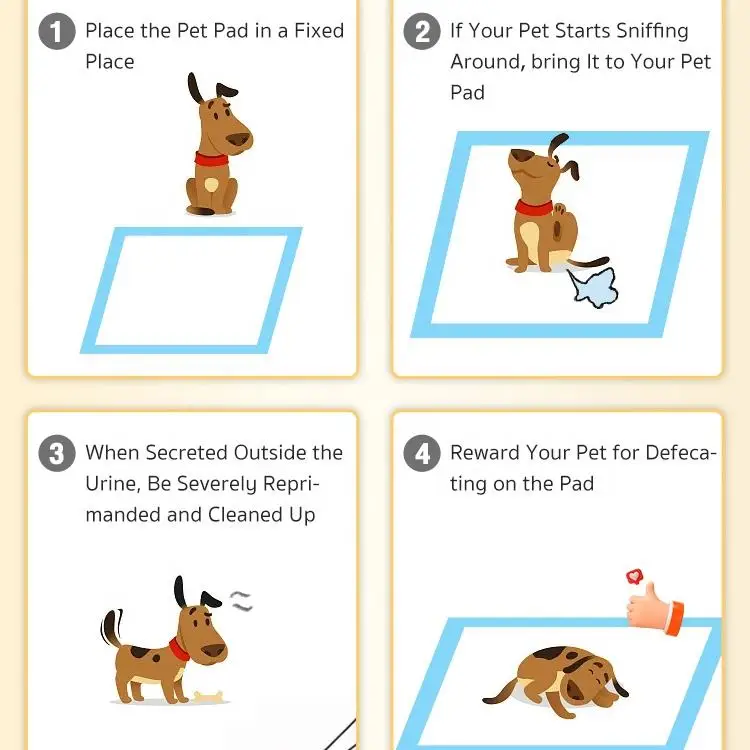 1 Place the Pet Pad in a Fixed Place

2 If Your Pet Starts Sniffing Around, bring It to Your Pet Pad

3 When Secreted Outside the Urine, Be Severely Reprimanded and Cleaned Up

4 Reward Your Pet for Defecating on the Pad