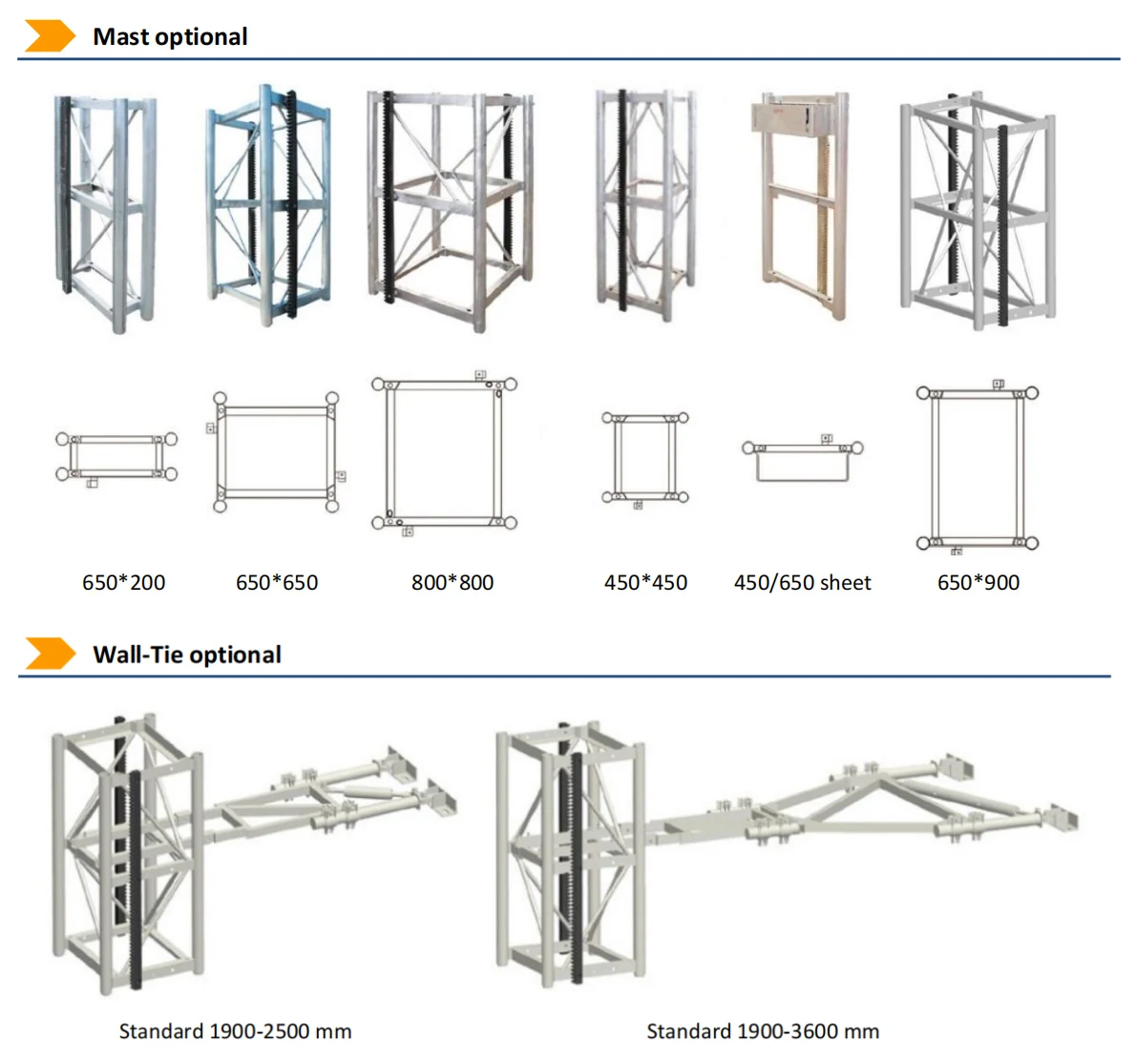 Mast optional

650*200

650*650

800*800

450*450

450/650 sheet

650*900

Wall-Tie optional

Standard 1900-2500 mm

Standard 1900-3600 mm