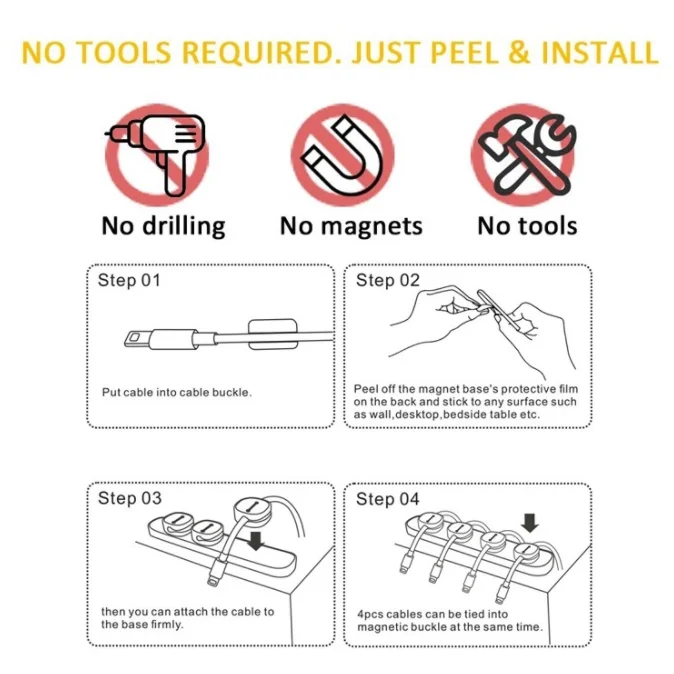 NO TOOLS REQUIRED. JUST PEEL & INSTALL

No drilling

No magnets

No tools

Step 01

Put cable into cable buckle.

Step 02

Peel off the magnet base's protective film on the back and stick to any surface such as wall,desktop,bedside table etc.

Step 03

then you can attach the cable to the base firmly.

Step 04

4pcs cables can be tied into magnetic buckle at the same time.