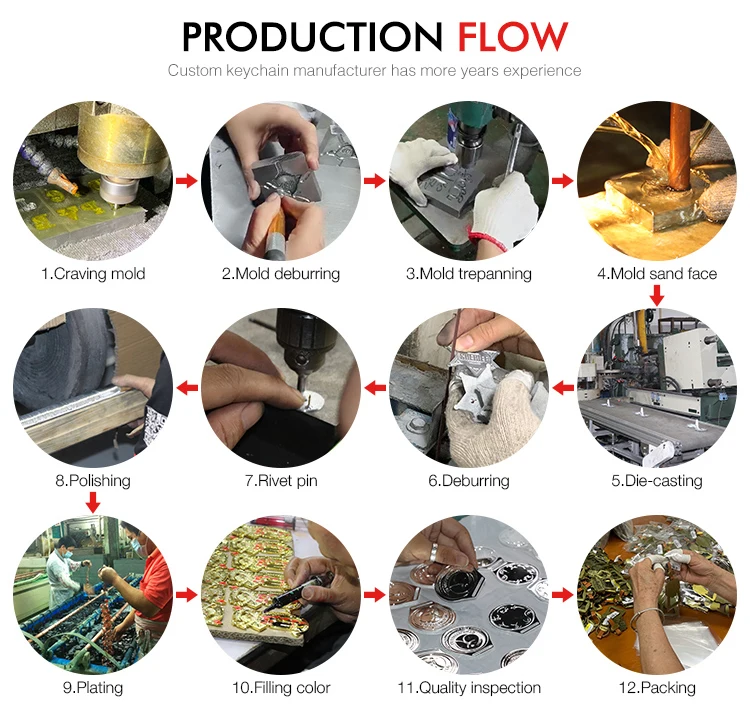 PRODUCTION FLOW

Custom keychain manufacturer has more years experience

1.Craving mold

2.Mold deburring

3.Mold trepanning

4.Mold sand face

5.Die-casting

6.Deburring

7.Rivet pin

8.Polishing

9.Plating

10.Filling color

11.Quality inspection

12.Packing