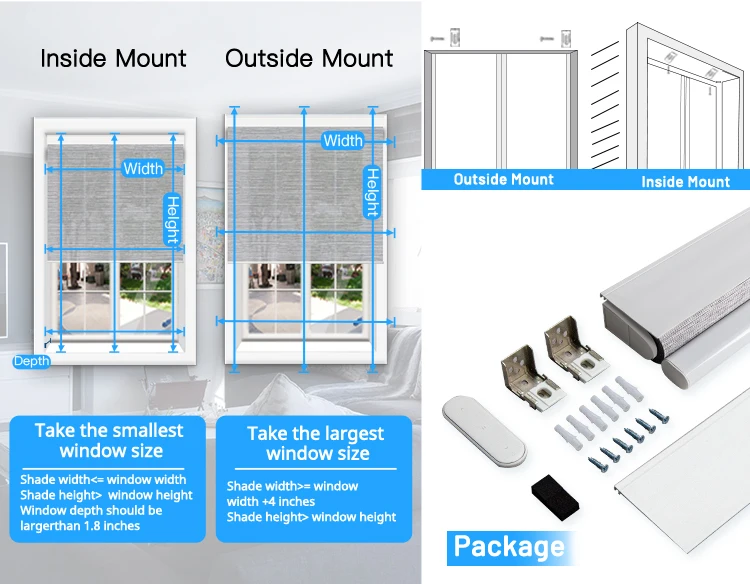 Inside Mount

Outside Mount

Width

Height

Depth

Width

Height

Take the smallest window size

Shade width<= window width
Shade height> window height
Window depth should be largerthan 1.8 inches

Take the largest window size

Shade width>= window width +4 inches
Shade height> window height

Outside Mount

Inside Mount

Package