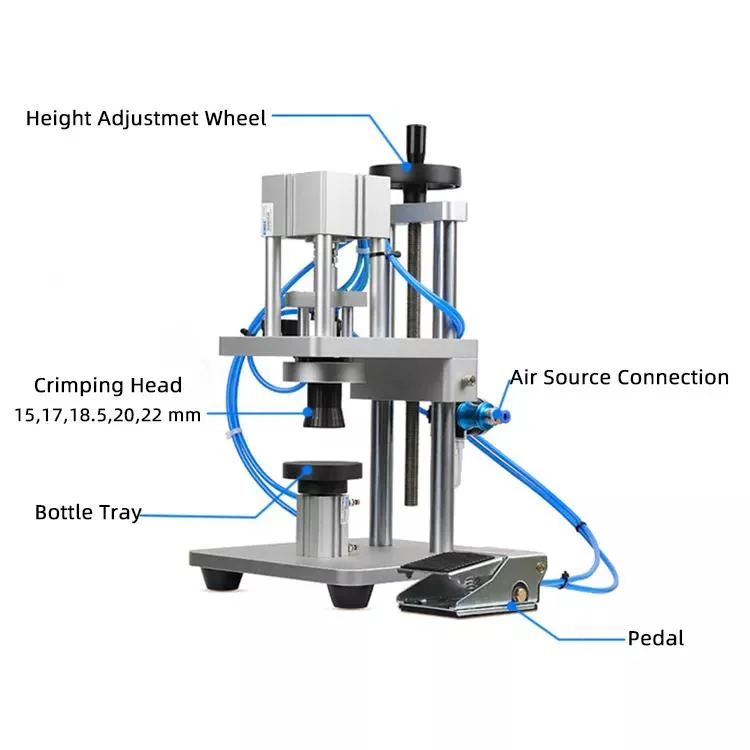 Height Adjustmet Wheel

Crimping Head
15,17,18.5,20,22 mm

Air Source Connection

Bottle Tray

Pedal