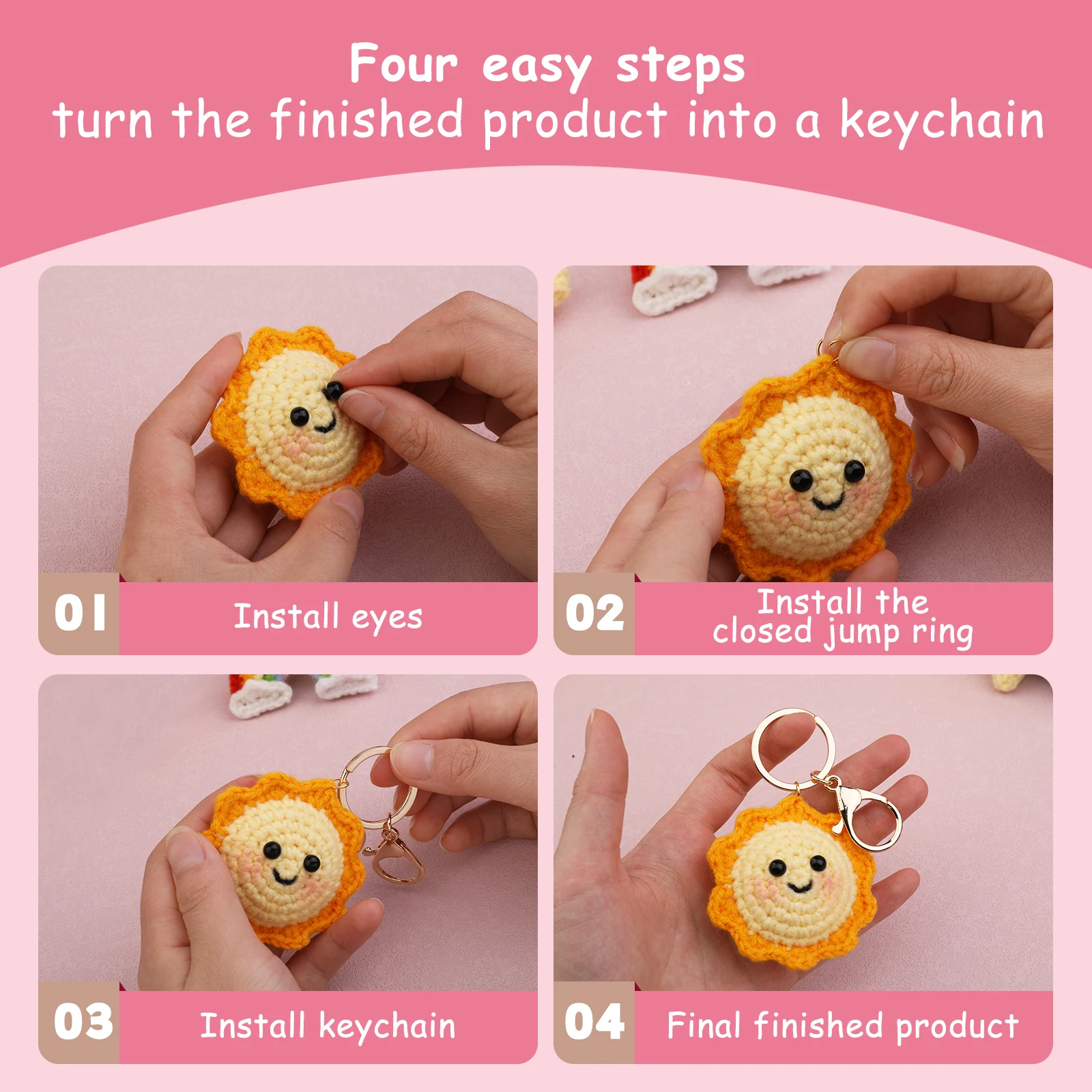 Four easy steps
turn the finished product into a keychain

01 Install eyes

02 Install the closed jump ring

03 Install keychain

04 Final finished product