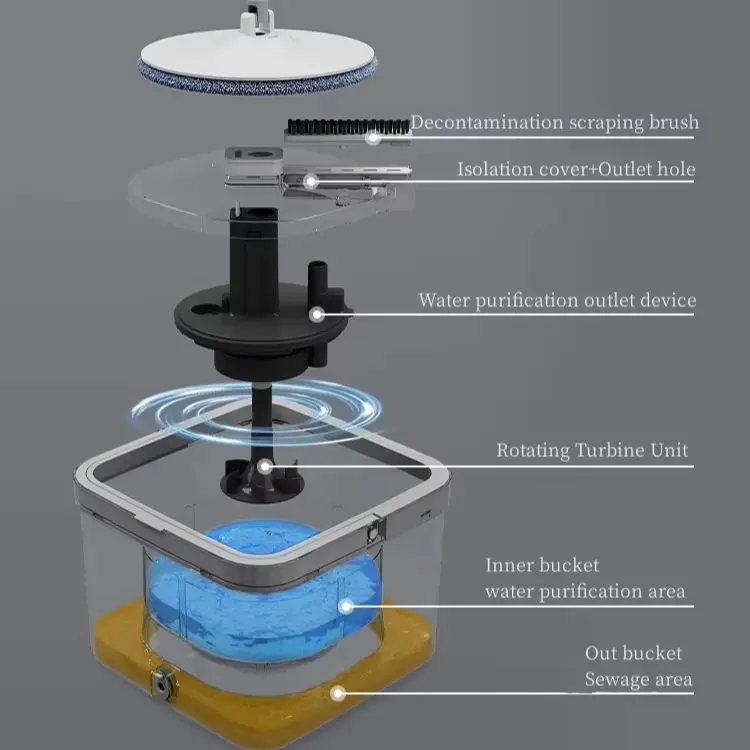 Decontamination scraping brush

Isolation cover+Outlet hole

Water purification outlet device

Rotating Turbine Unit

Inner bucket
water purification area

Out bucket
Sewage area