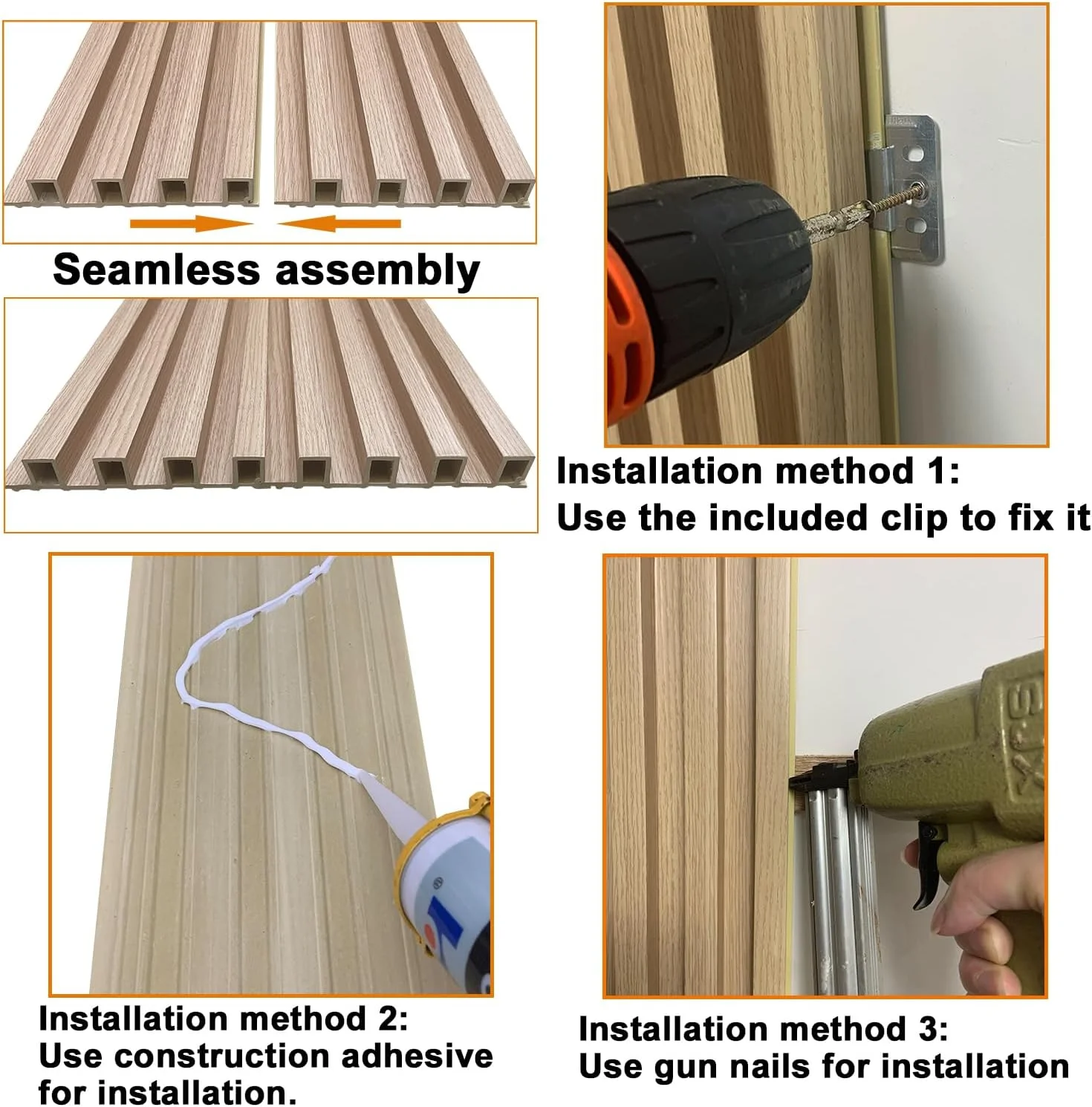 Seamless assembly

Installation method 1:
Use the included clip to fix it

Installation method 2:
Use construction adhesive for installation.

Installation method 3:
Use gun nails for installation