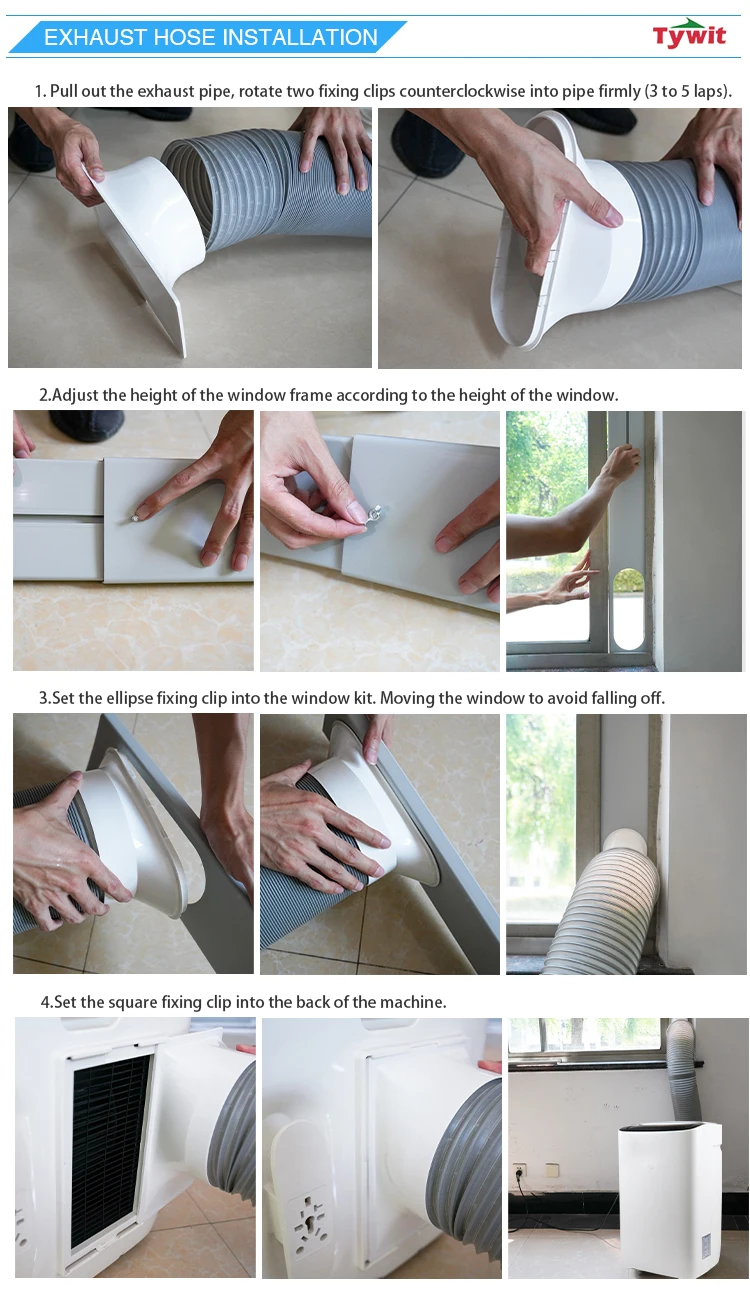 EXHAUST HOSE INSTALLATION

Tywit

1. Pull out the exhaust pipe, rotate two fixing clips counterclockwise into pipe firmly (3 to 5 laps).

2.Adjust the height of the window frame according to the height of the window.

3.Set the ellipse fixing clip into the window kit. Moving the window to avoid falling off.

4.Set the square fixing clip into the back of the machine.