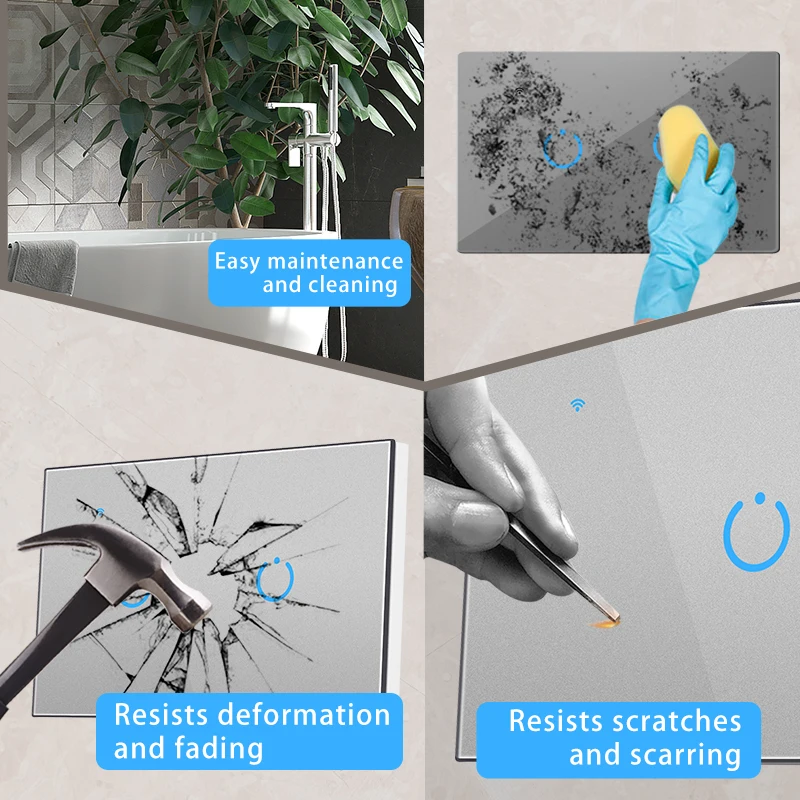 Easy maintenance
and cleaning

Resists deformation
and fading

Resists scratches
and scarring