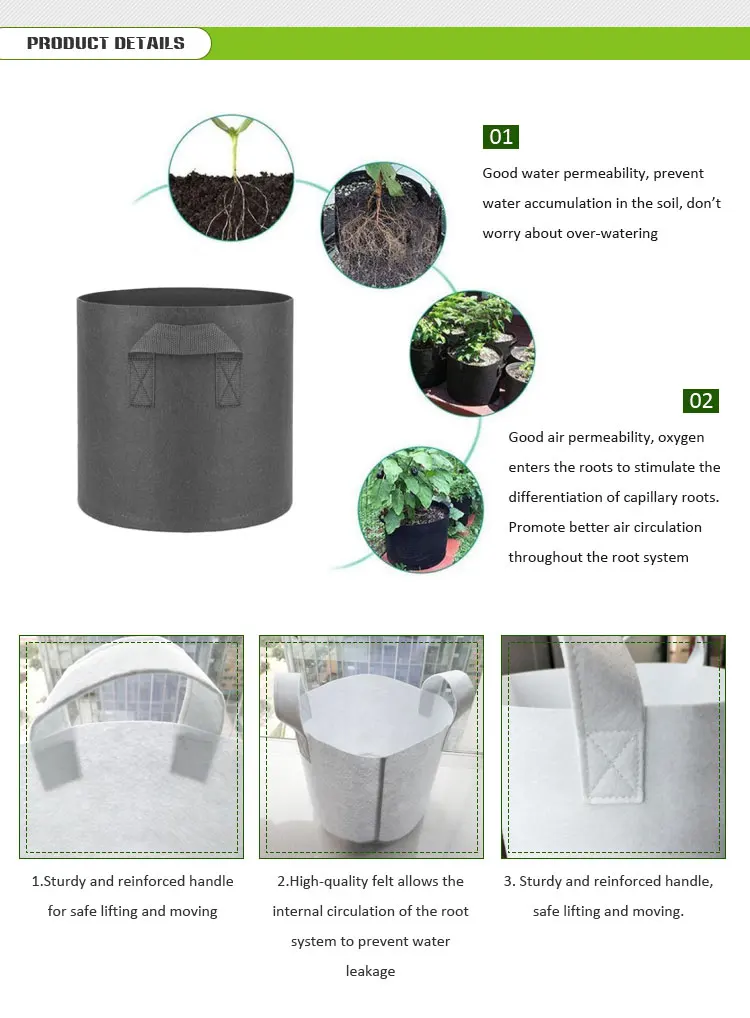 PRODUCT DETAILS

01

Good water permeability, prevent water accumulation in the soil, don't worry about over-watering

02

Good air permeability, oxygen enters the roots to stimulate the differentiation of capillary roots. Promote better air circulation throughout the root system

1.Sturdy and reinforced handle for safe lifting and moving

2.High-quality felt allows the internal circulation of the root system to prevent water leakage

3. Sturdy and reinforced handle, safe lifting and moving.