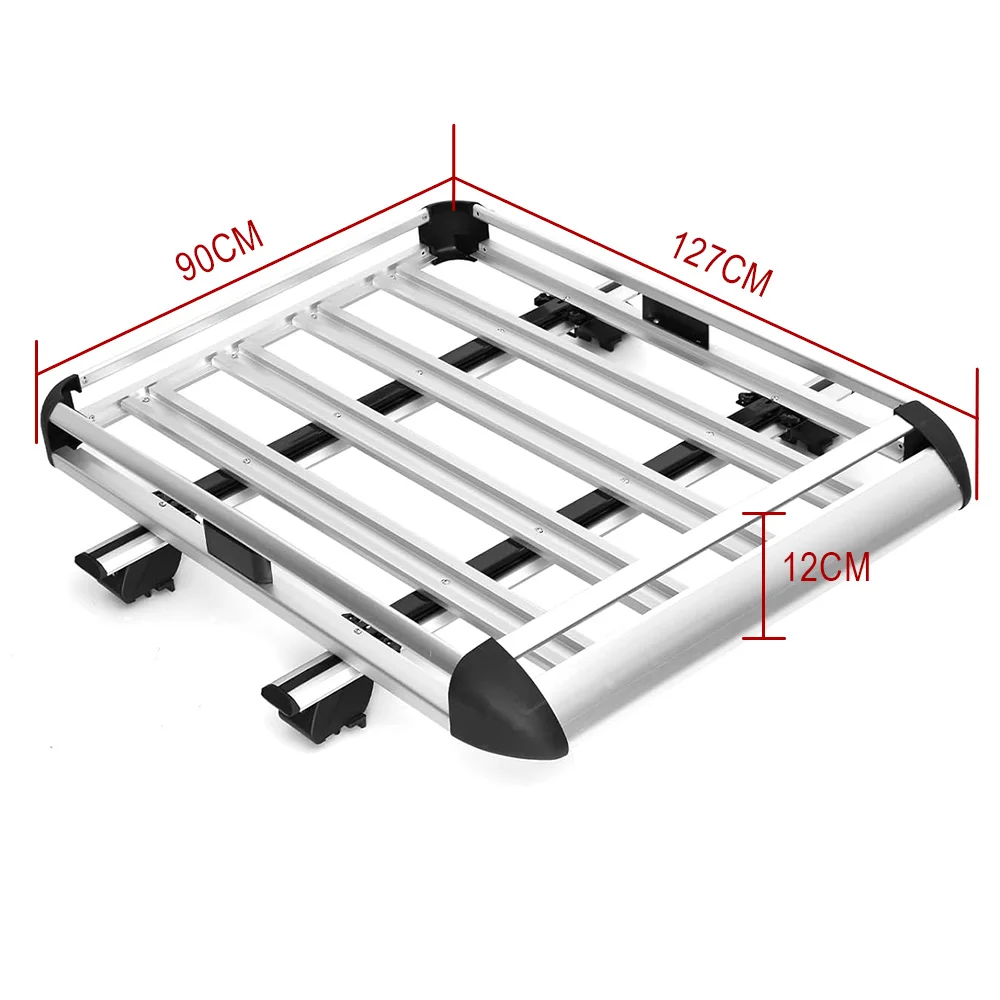 90CM
127CM
12CM