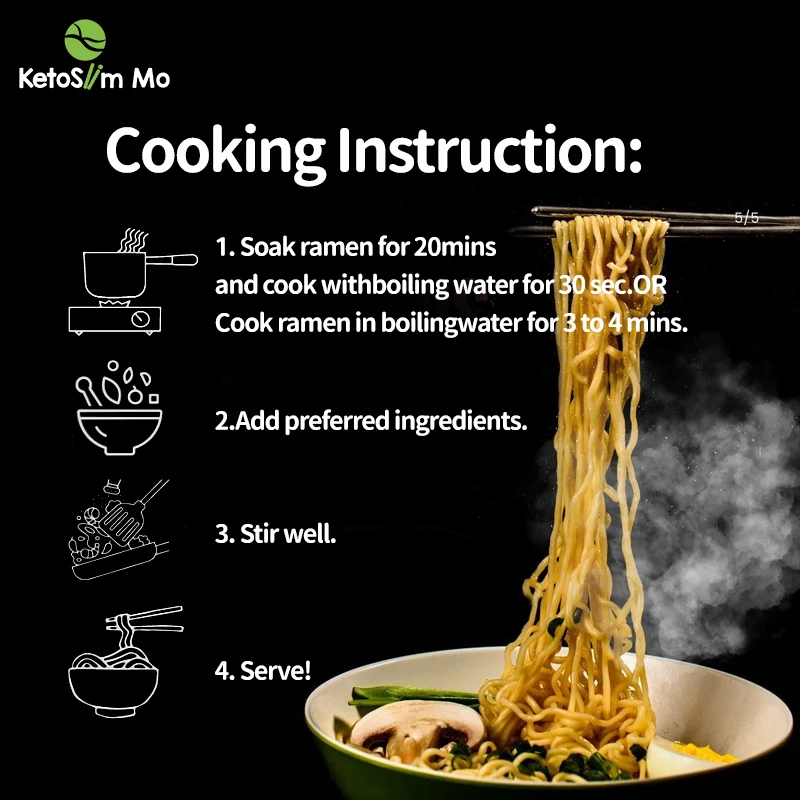 KetoSlim Mo

Cooking Instruction:

5/5

1. Soak ramen for 20mins and cook withboiling water for 30 sec.OR Cook ramen in boilingwater for 3 to 4 mins.

2.Add preferred ingredients.

3. Stir well.

4. Serve!