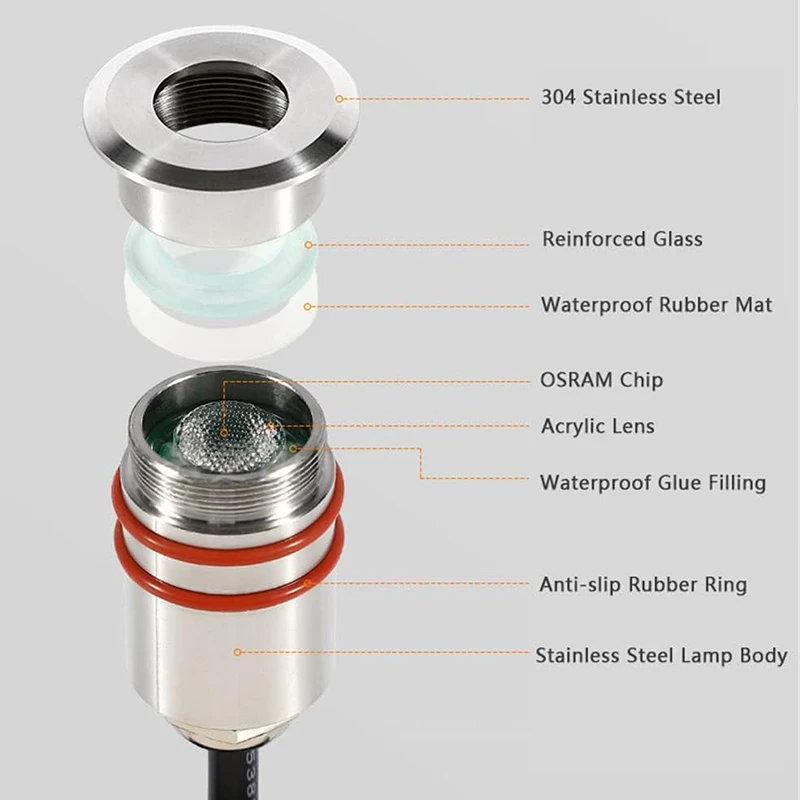 304 Stainless Steel

Reinforced Glass

Waterproof Rubber Mat

OSRAM Chip

Acrylic Lens

Waterproof Glue Filling

Anti-slip Rubber Ring

Stainless Steel Lamp Body

538