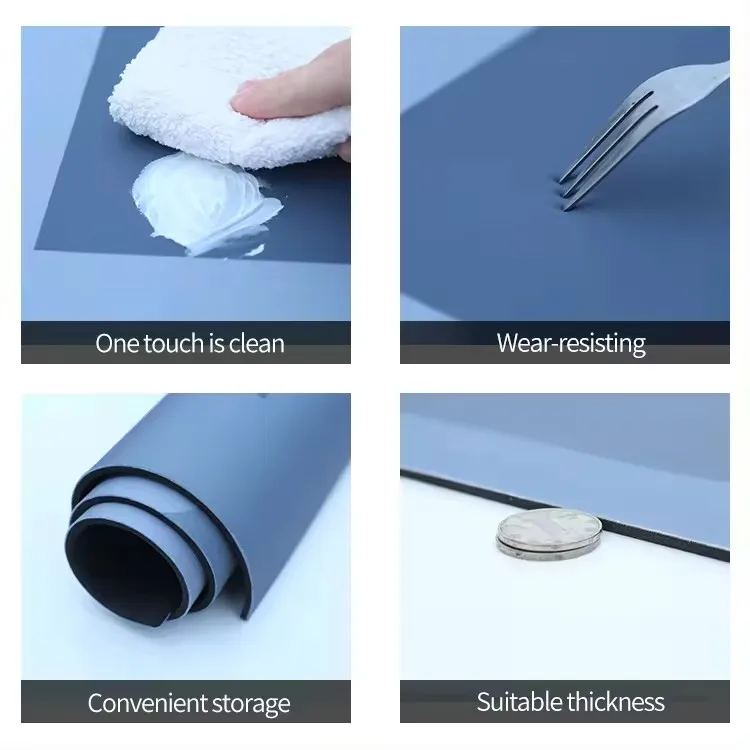 One touch is clean

Wear-resisting

Convenient storage

Suitable thickness