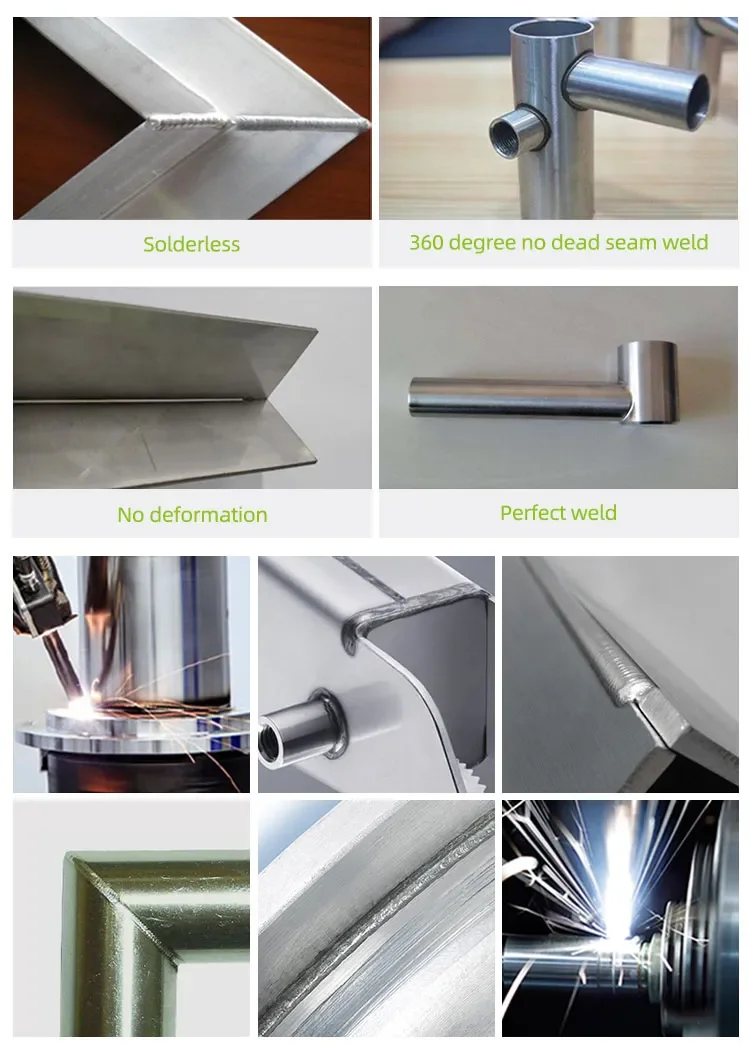 Solderless

360 degree no dead seam weld

No deformation

Perfect weld