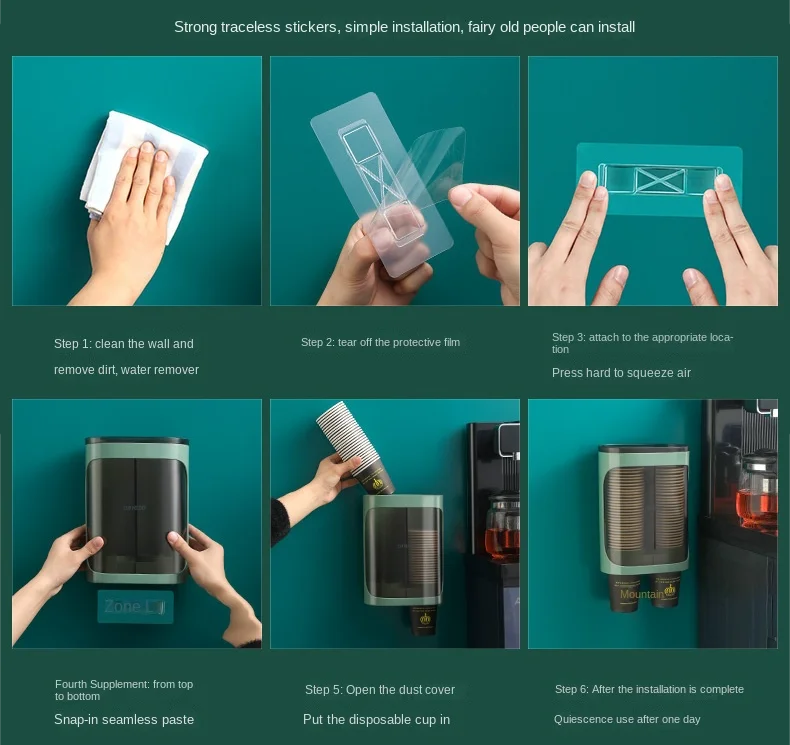 Strong traceless stickers, simple installation, fairy old people can install

Step 1: clean the wall and

remove dirt, water remover

Step 2: tear off the protective film

Step 3: attach to the appropriate location

Press hard to squeeze air

Zone L

Mountain

Fourth Supplement: from top to bottom

Snap-in seamless paste

Step 5: Open the dust cover

Put the disposable cup in

Step 6: After the installation is complete

Quiescence use after one day