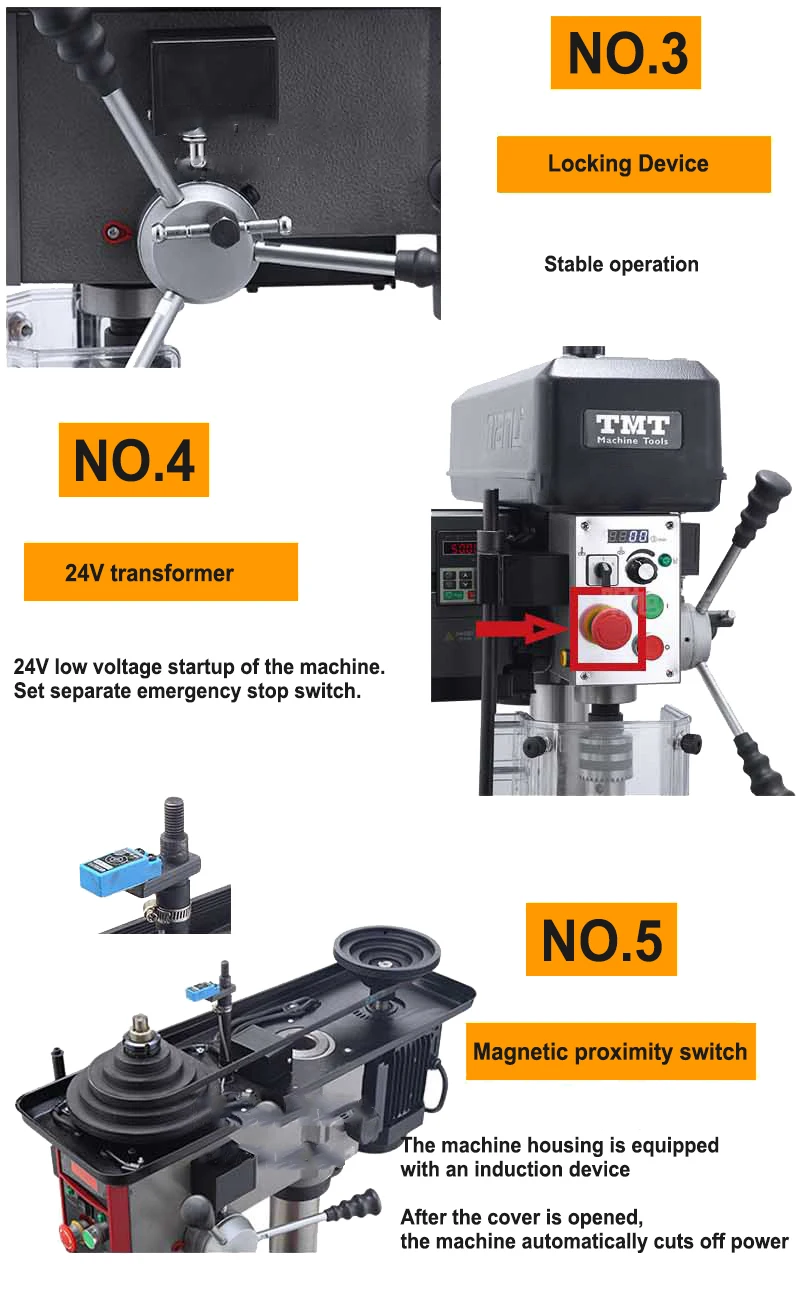 NO.3

Locking Device

Stable operation

TMT
Machine Tools

NO.4

24V transformer

24V low voltage startup of the machine.
Set separate emergency stop switch.

NO.5

Magnetic proximity switch

The machine housing is equipped with an induction device

After the cover is opened, the machine automatically cuts off power