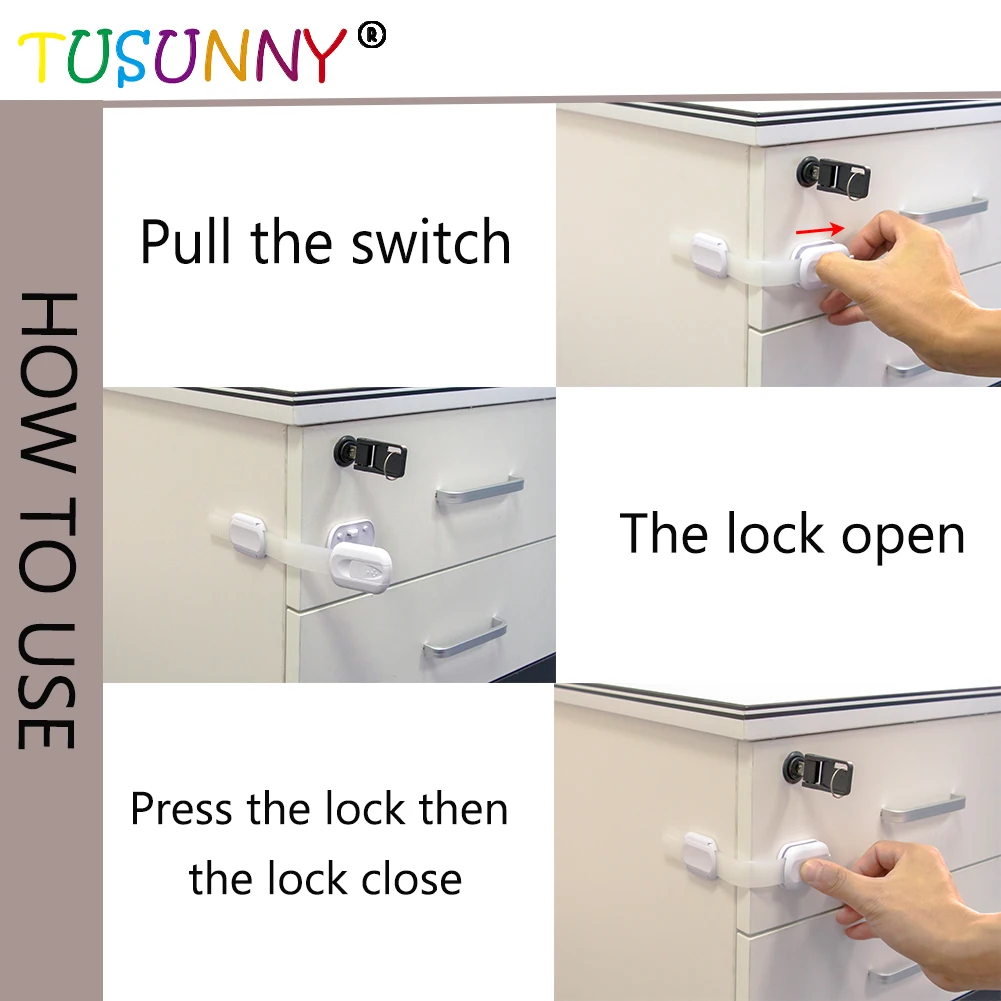 TUSUNNY®

HOW TO USE

Pull the switch

The lock open

Press the lock then the lock close