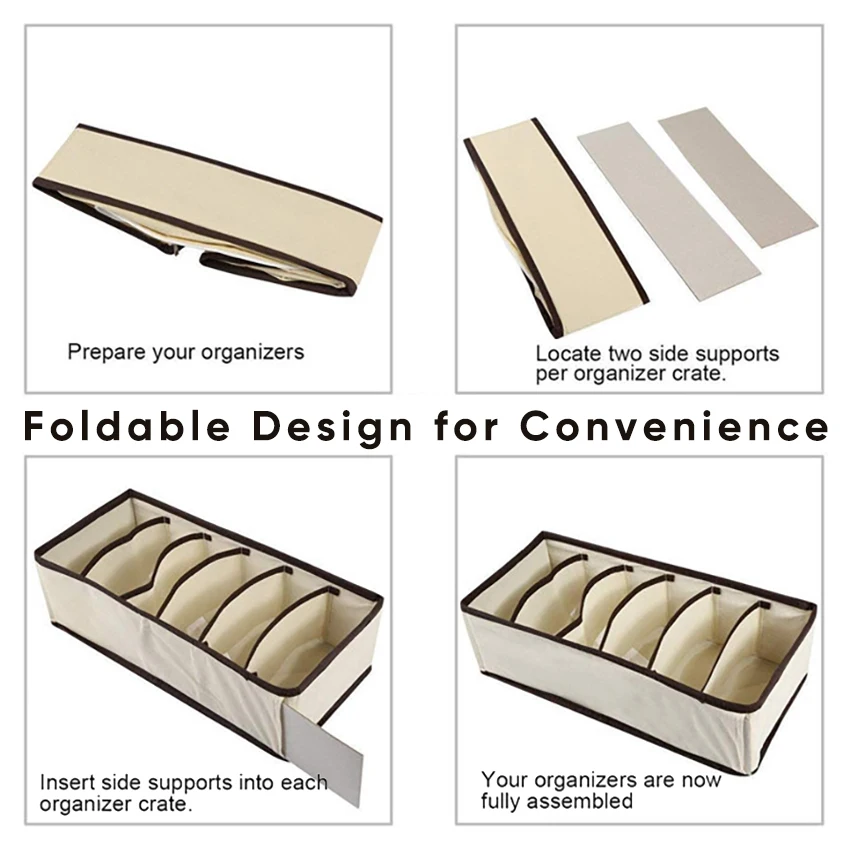 Prepare your organizers

Locate two side supports per organizer crate.

Foldable Design for Convenience

Insert side supports into each organizer crate.

Your organizers are now fully assembled