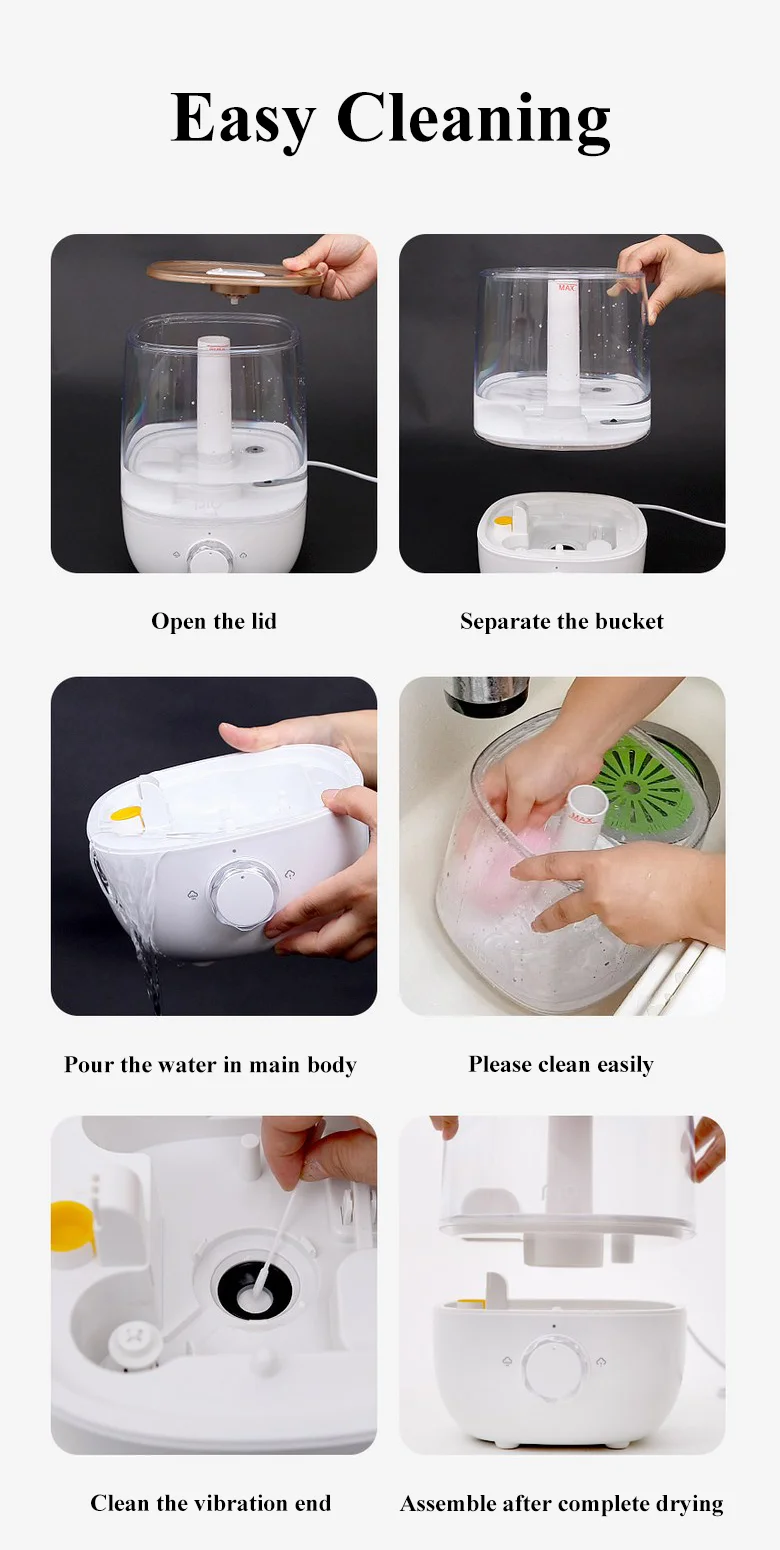 Easy Cleaning

MAX

Open the lid

Separate the bucket

MAX

Pour the water in main body

Please clean easily

Clean the vibration end

Assemble after complete drying