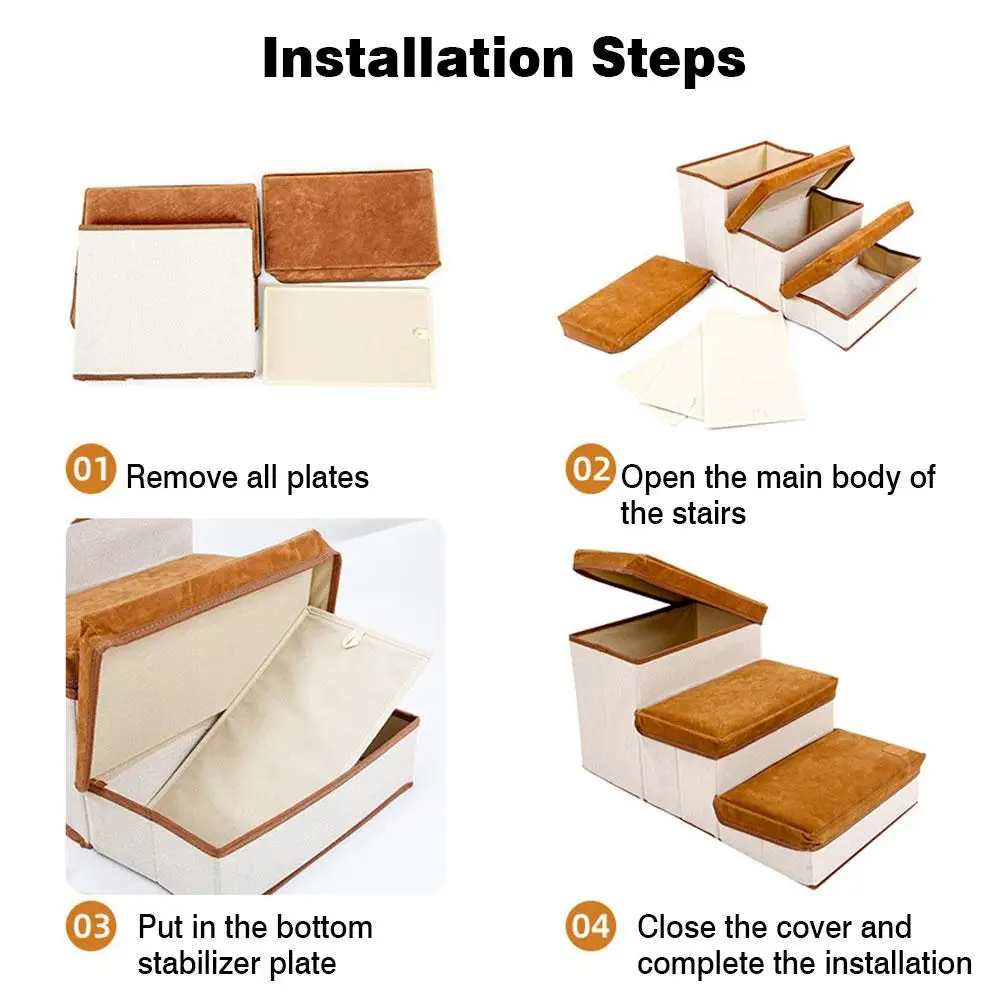 Installation Steps

01 Remove all plates

02 Open the main body of the stairs

03 Put in the bottom stabilizer plate

04 Close the cover and complete the installation