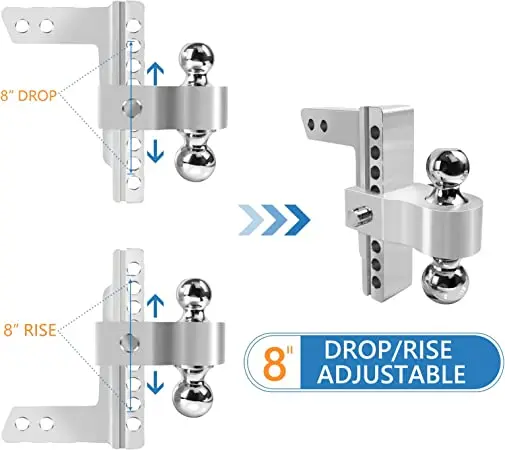 8" DROP

8" RISE

8" DROP/RISE ADJUSTABLE