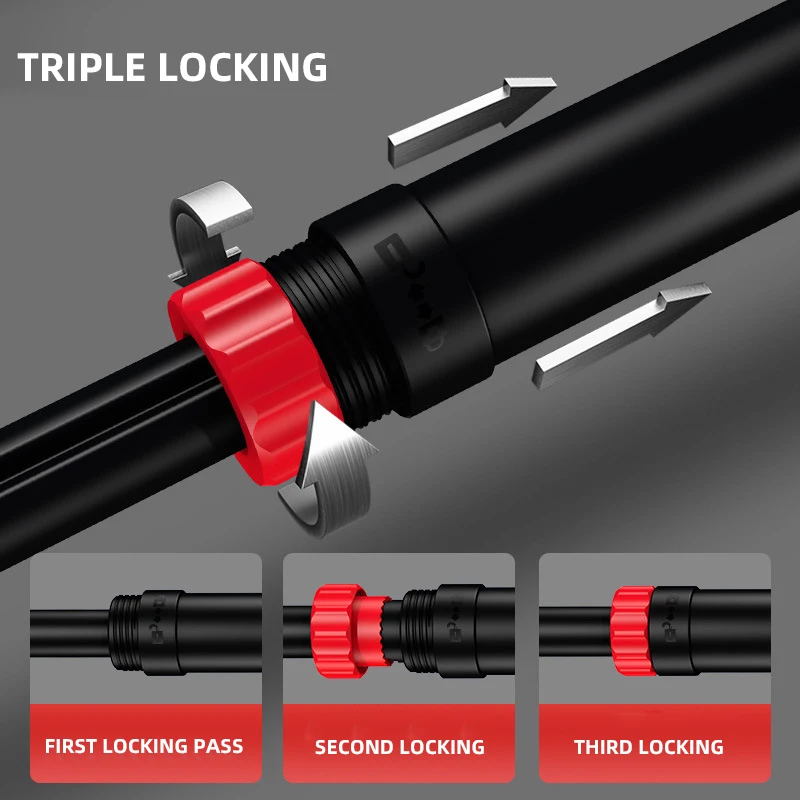 TRIPLE LOCKING

FIRST LOCKING PASS

SECOND LOCKING

THIRD LOCKING