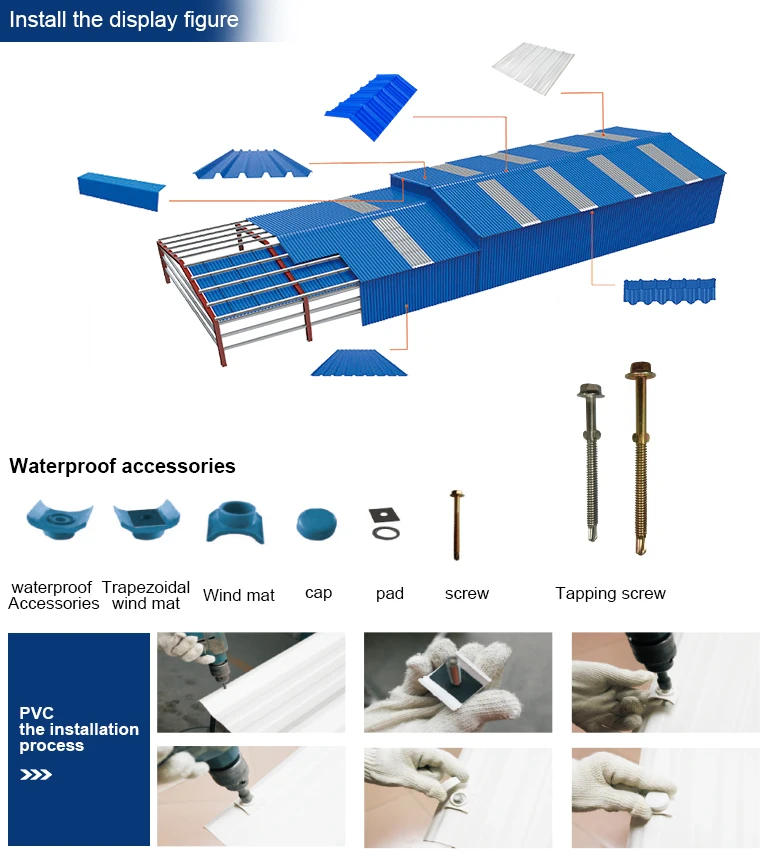 Install the display figure

Waterproof accessories

waterproof Accessories

Trapezoidal wind mat

Wind mat

cap

pad

screw

Tapping screw

PVC the installation process

>>>