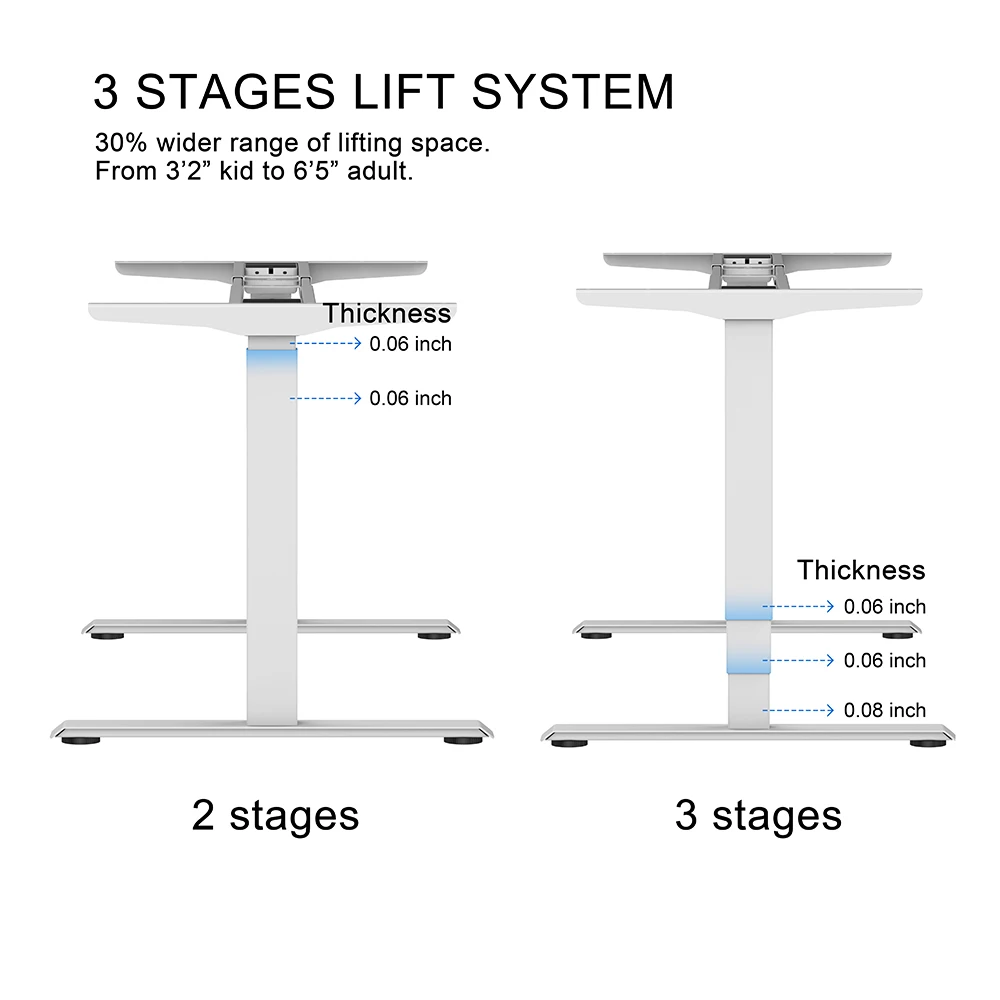 3 STAGES LIFT SYSTEM

30% wider range of lifting space.
From 3’2” kid to 6’5” adult.

Thickness
0.06 inch
0.06 inch

Thickness
0.06 inch
0.06 inch
0.08 inch

2 stages

3 stages