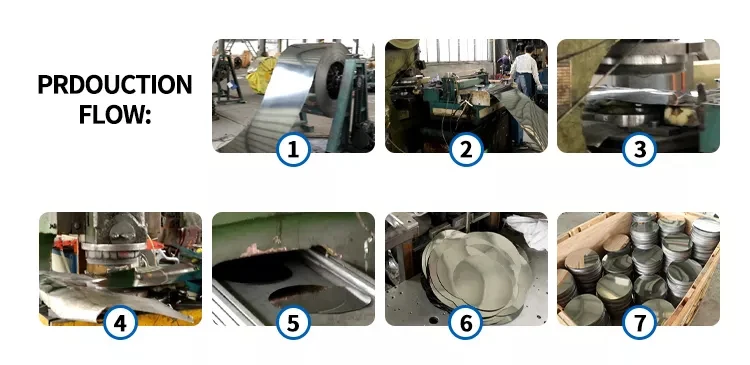 PRDOUCTION FLOW:

1

2

3

4

5

6

7