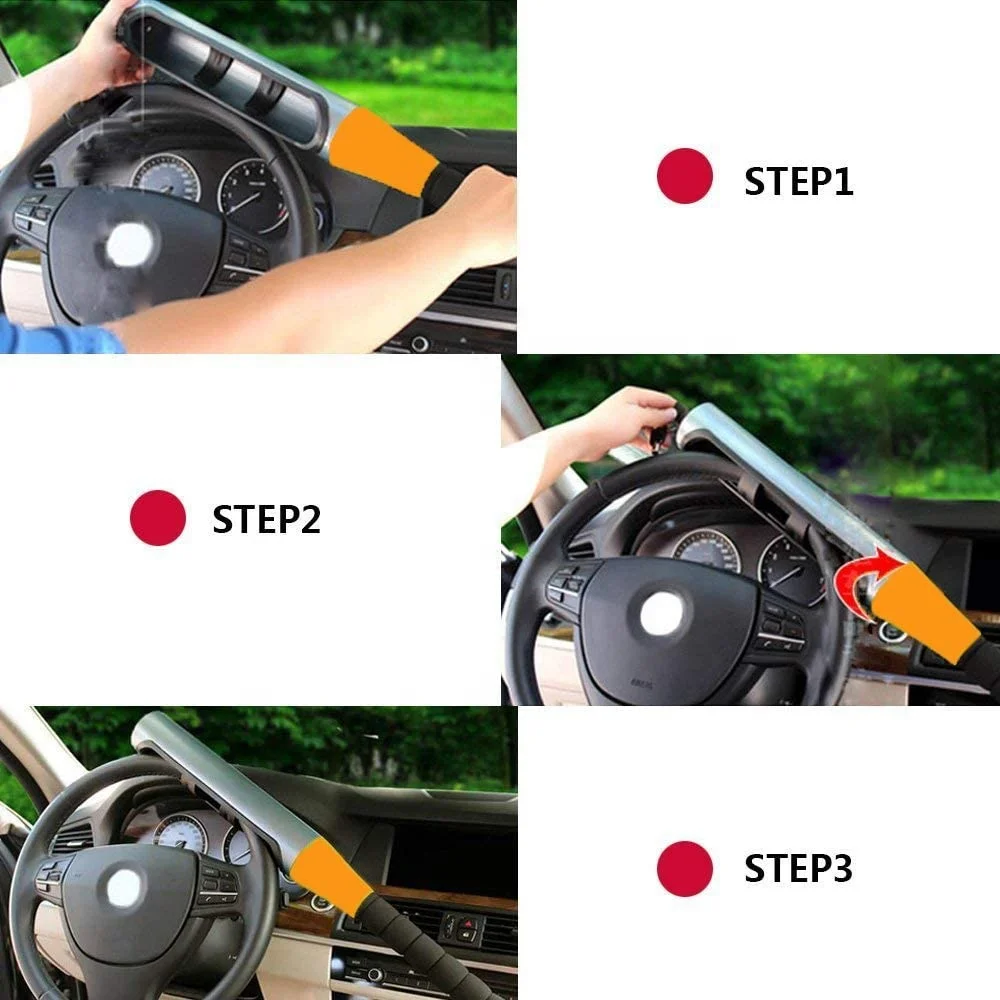 STEP1

STEP2

STEP3