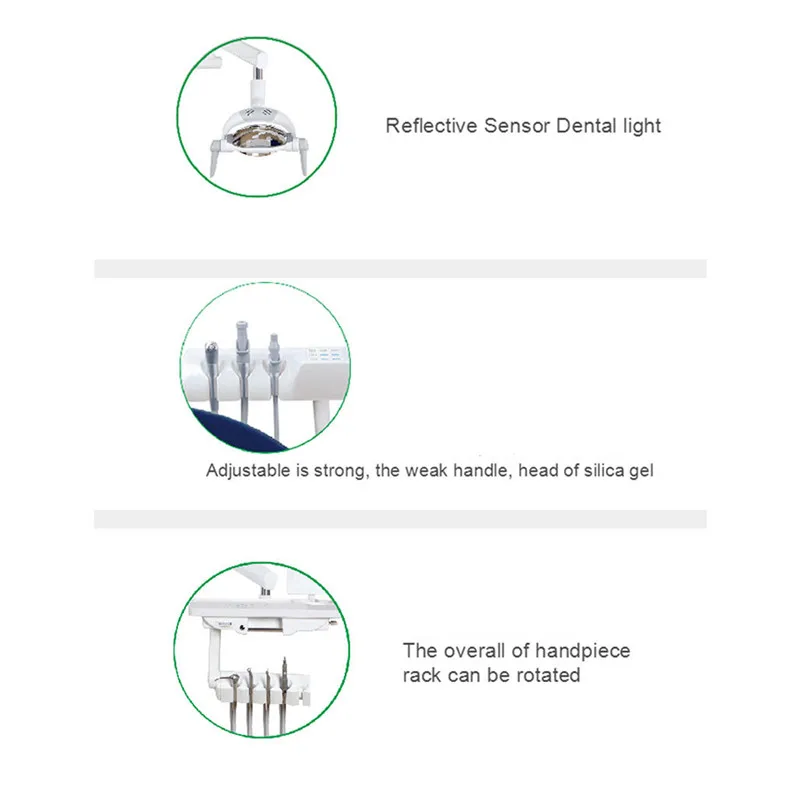 Reflective Sensor Dental light

Adjustable is strong, the weak handle, head of silica gel

The overall of handpiece rack can be rotated