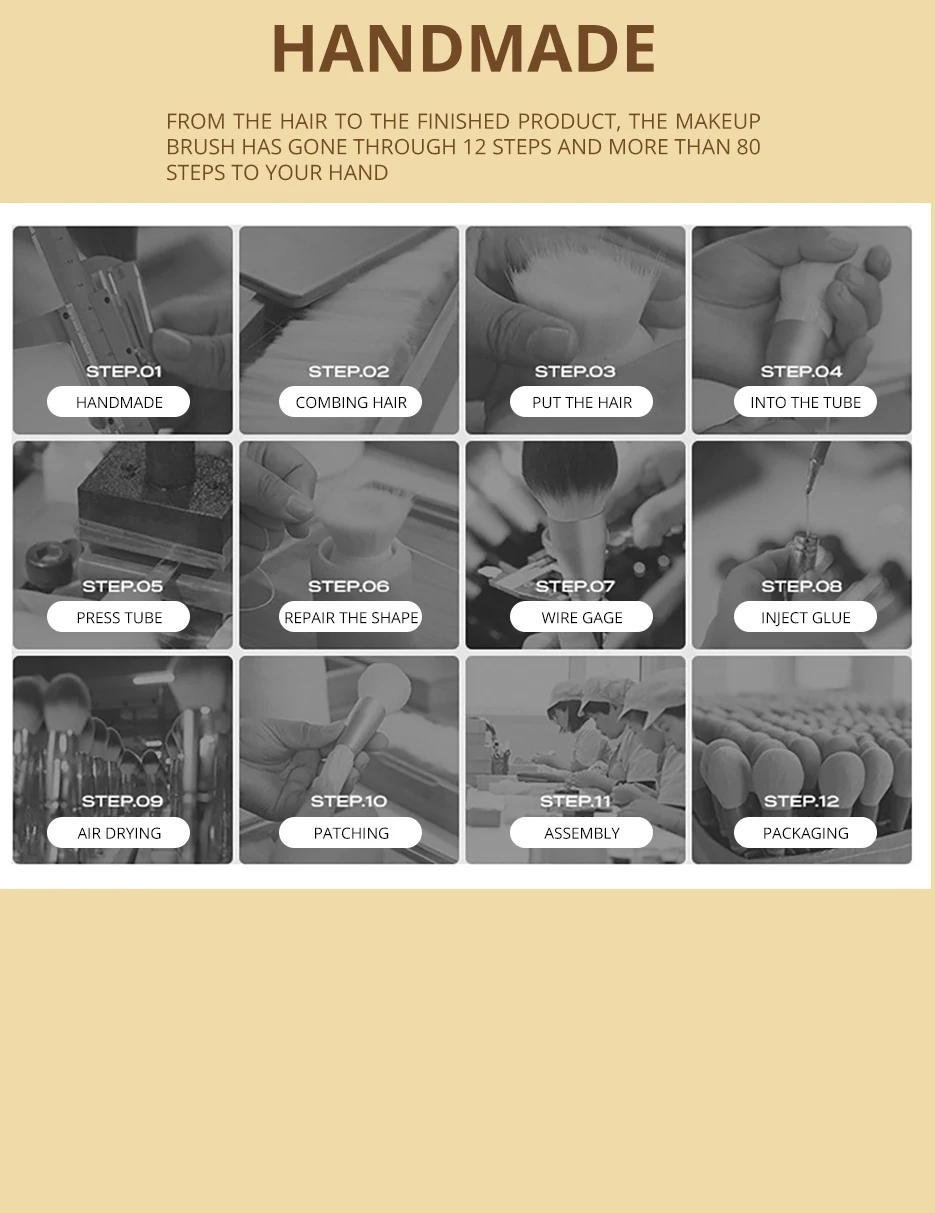 HANDMADE

FROM THE HAIR TO THE FINISHED PRODUCT, THE MAKEUP BRUSH HAS GONE THROUGH 12 STEPS AND MORE THAN 80 STEPS TO YOUR HAND

STEP.01
HANDMADE

STEP.02
COMBING HAIR

STEP.03
PUT THE HAIR

STEP.04
INTO THE TUBE

STEP.05
PRESS TUBE

STEP.06
REPAIR THE SHAPE

STEP.07
WIRE GAGE

STEP.08
INJECT GLUE

STEP.09
AIR DRYING

STEP.10
PATCHING

STEP.11
ASSEMBLY

STEP.12
PACKAGING