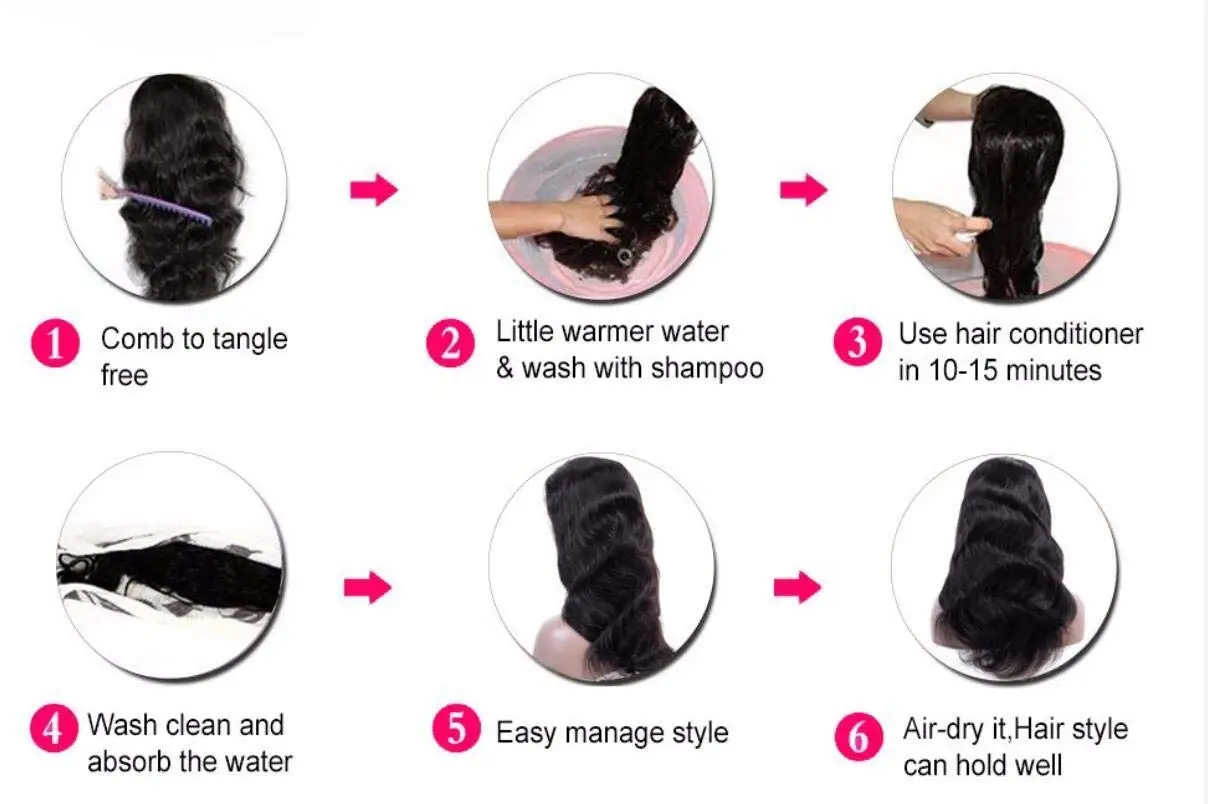 1 Comb to tangle free

2 Little warmer water & wash with shampoo

3 Use hair conditioner in 10-15 minutes

4 Wash clean and absorb the water

5 Easy manage style

6 Air-dry it,Hair style can hold well