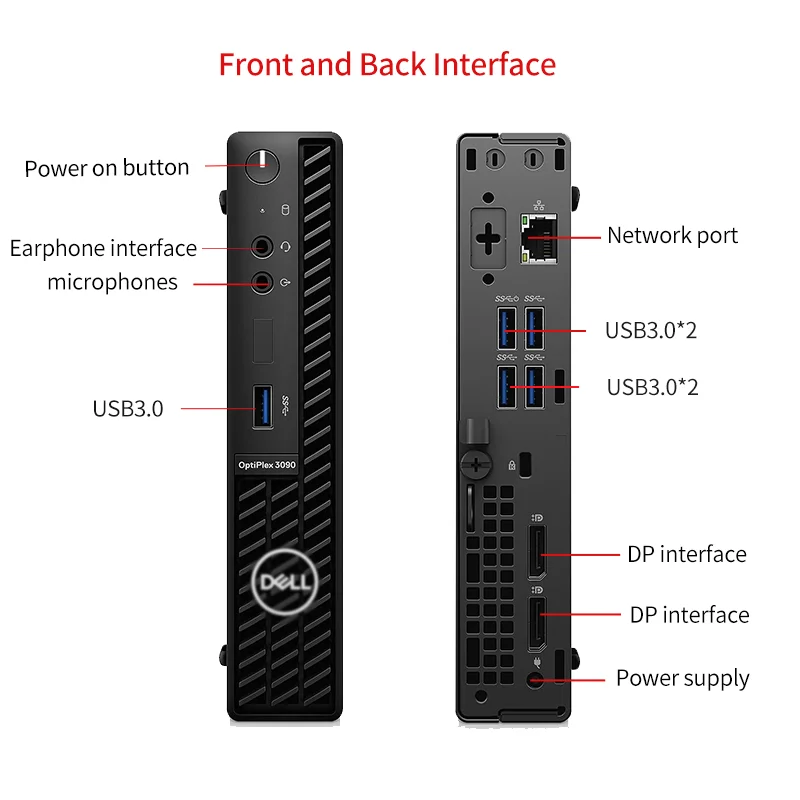 Front and Back Interface

Power on button

Earphone interface

microphones

USB3.0

OptiPlex 3090

DELL

Network port

USB3.0*2

USB3.0*2

DP interface

DP interface

Power supply