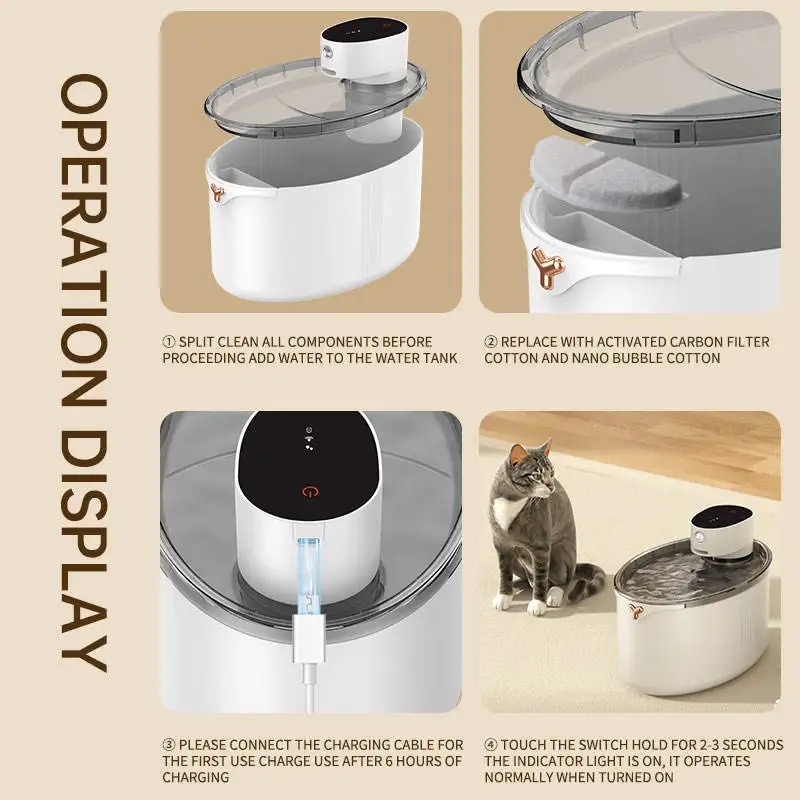 OPERATION DISPLAY

① SPLIT CLEAN ALL COMPONENTS BEFORE PROCEEDING ADD WATER TO THE WATER TANK

② REPLACE WITH ACTIVATED CARBON FILTER COTTON AND NANO BUBBLE COTTON

③ PLEASE CONNECT THE CHARGING CABLE FOR THE FIRST USE CHARGE USE AFTER 6 HOURS OF CHARGING

④ TOUCH THE SWITCH HOLD FOR 2-3 SECONDS THE INDICATOR LIGHT IS ON, IT OPERATES NORMALLY WHEN TURNED ON