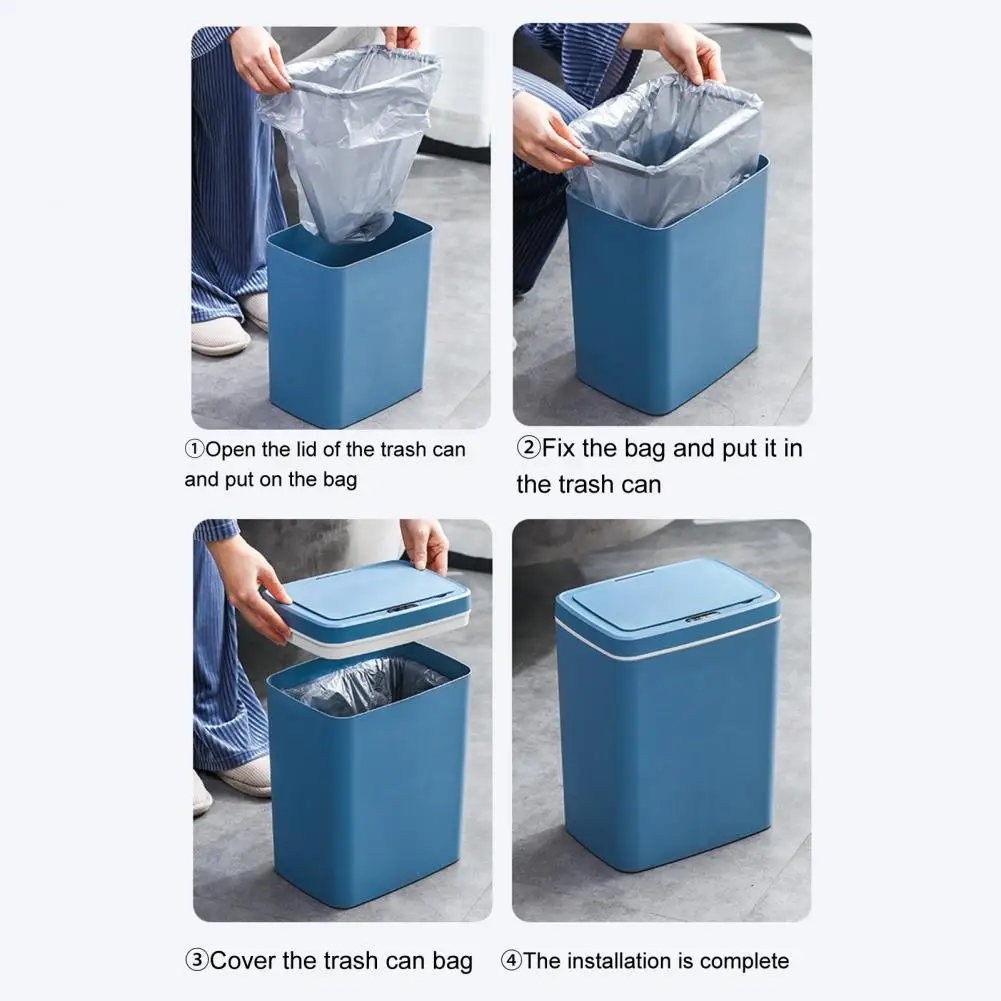 ①Open the lid of the trash can and put on the bag

②Fix the bag and put it in the trash can

③Cover the trash can bag

④The installation is complete