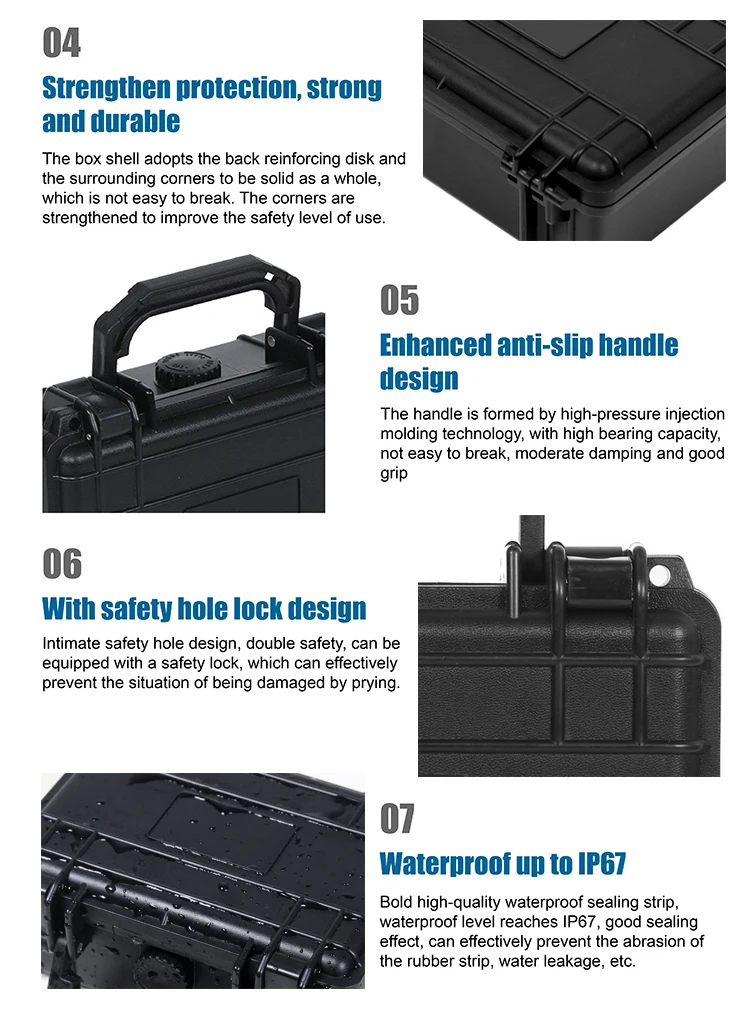 04

Strengthen protection, strong and durable

The box shell adopts the back reinforcing disk and the surrounding corners to be solid as a whole, which is not easy to break. The corners are strengthened to improve the safety level of use.

05

Enhanced anti-slip handle design

The handle is formed by high-pressure injection molding technology, with high bearing capacity, not easy to break, moderate damping and good grip

06

With safety hole lock design

Intimate safety hole design, double safety, can be equipped with a safety lock, which can effectively prevent the situation of being damaged by prying.

07

Waterproof up to IP67

Bold high-quality waterproof sealing strip, waterproof level reaches IP67, good sealing effect, can effectively prevent the abrasion of the rubber strip, water leakage, etc.