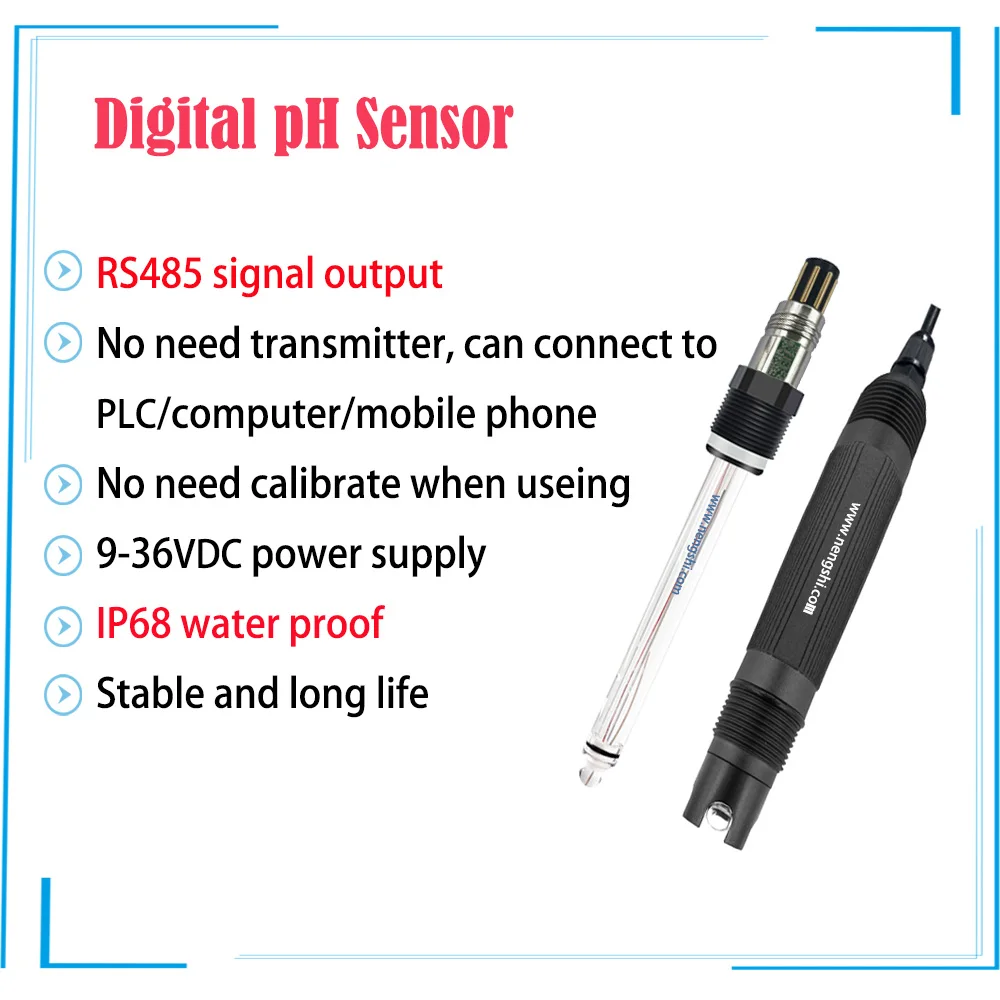 Digital pH Sensor

RS485 signal output

No need transmitter, can connect to PLC/computer/mobile phone

No need calibrate when useing

9-36VDC power supply

IP68 water proof

Stable and long life

www.nengshi.com

www.nengshi.com