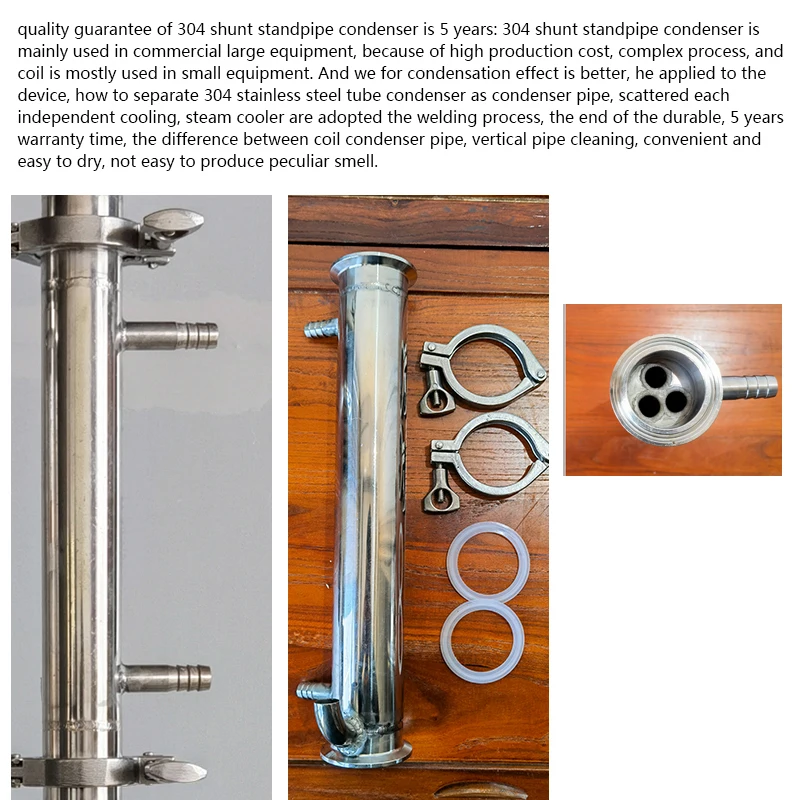 quality guarantee of 304 shunt standpipe condenser is 5 years: 304 shunt standpipe condenser is mainly used in commercial large equipment, because of high production cost, complex process, and coil is mostly used in small equipment. And we for condensation effect is better, he applied to the device, how to separate 304 stainless steel tube condenser as condenser pipe, scattered each independent cooling, steam cooler are adopted the welding process, the end of the durable, 5 years warranty time, the difference between coil condenser pipe, vertical pipe cleaning, convenient and easy to dry, not easy to produce peculiar smell.