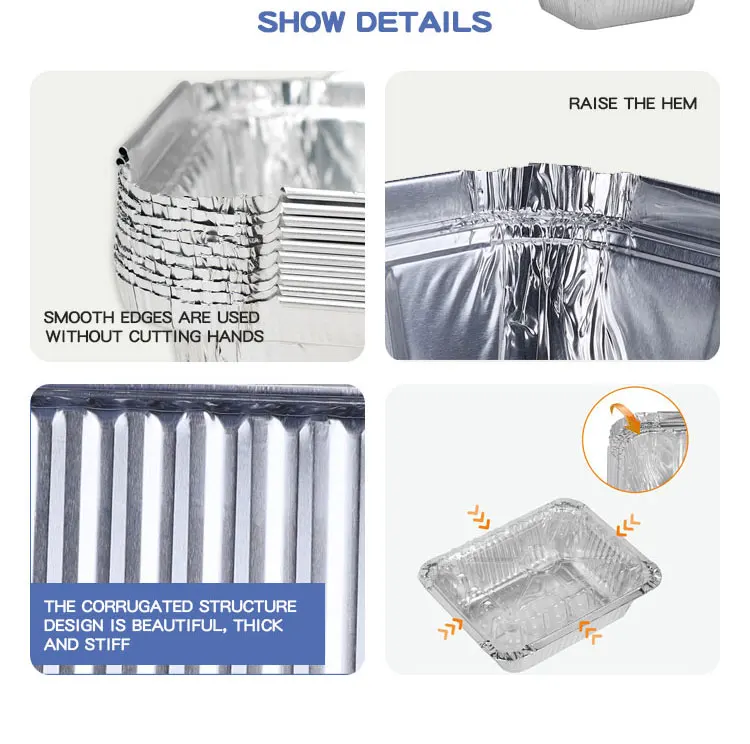 SHOW DETAILS

SMOOTH EDGES ARE USED WITHOUT CUTTING HANDS

RAISE THE HEM

THE CORRUGATED STRUCTURE DESIGN IS BEAUTIFUL, THICK AND STIFF