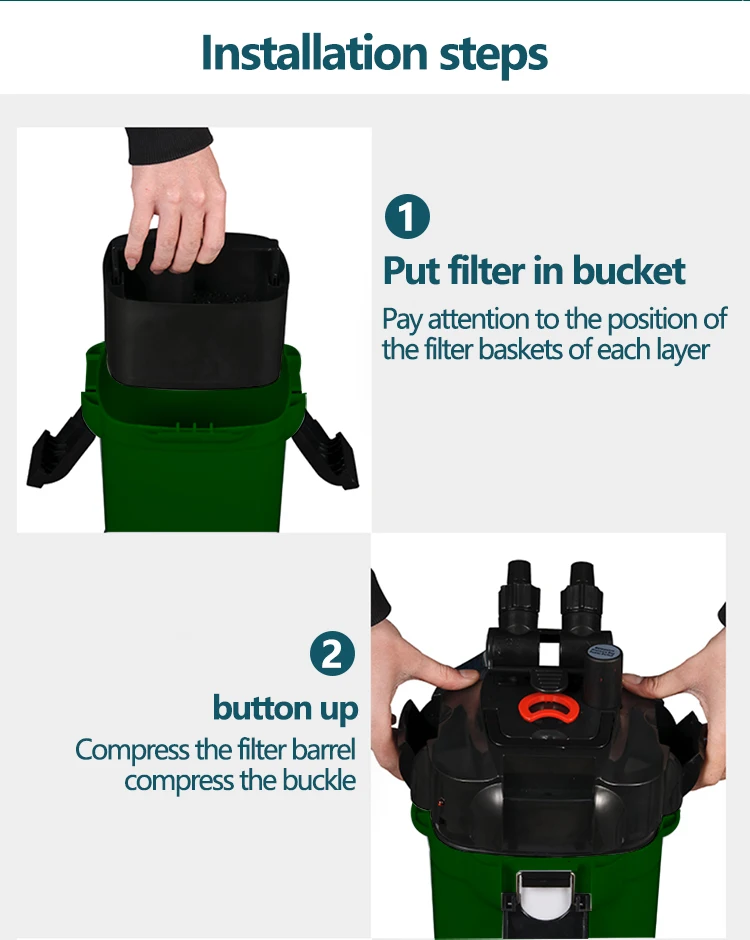 Installation steps

1

Put filter in bucket

Pay attention to the position of the filter baskets of each layer

2

button up

Compress the filter barrel compress the buckle