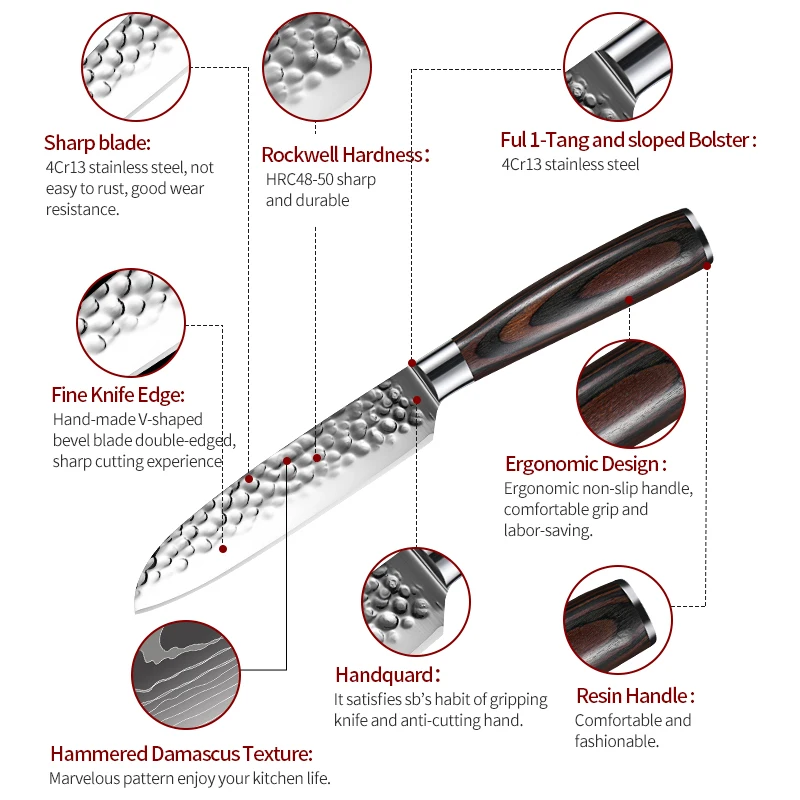 Sharp blade:
4Cr13 stainless steel, not easy to rust, good wear resistance.

Rockwell Hardness:
HRC48-50 sharp and durable

Ful 1-Tang and sloped Bolster:
4Cr13 stainless steel

Fine Knife Edge:
Hand-made V-shaped bevel blade double-edged, sharp cutting experience

Ergonomic Design:
Ergonomic non-slip handle, comfortable grip and labor-saving.

Handquard:
It satisfies sb's habit of gripping knife and anti-cutting hand.

Resin Handle:
Comfortable and fashionable.

Hammered Damascus Texture:
Marvelous pattern enjoy your kitchen life.