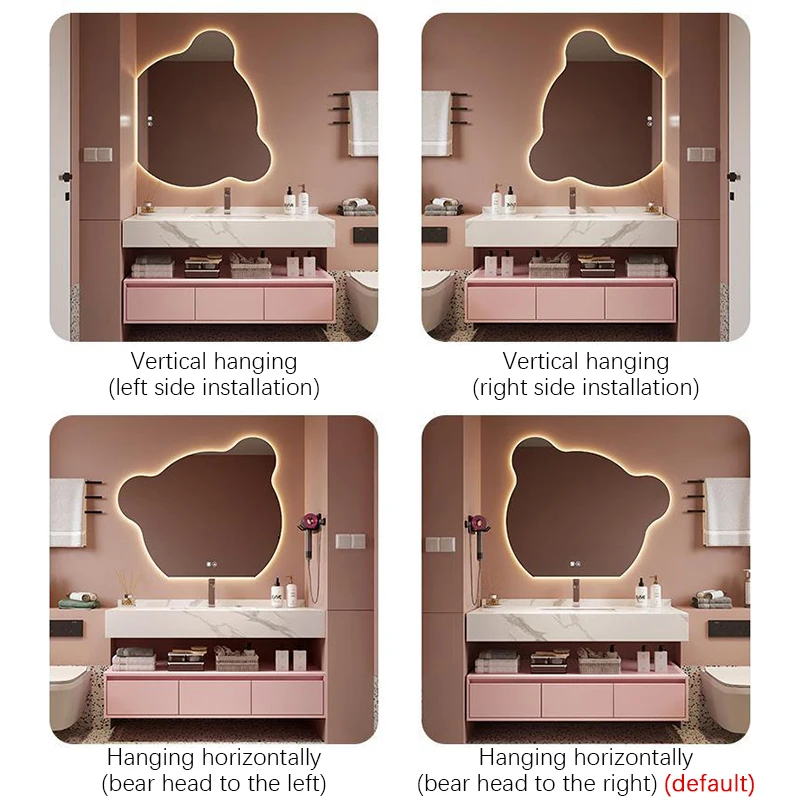 Vertical hanging
(left side installation)

Vertical hanging
(right side installation)

Hanging horizontally
(bear head to the left)

Hanging horizontally
(bear head to the right) (default)