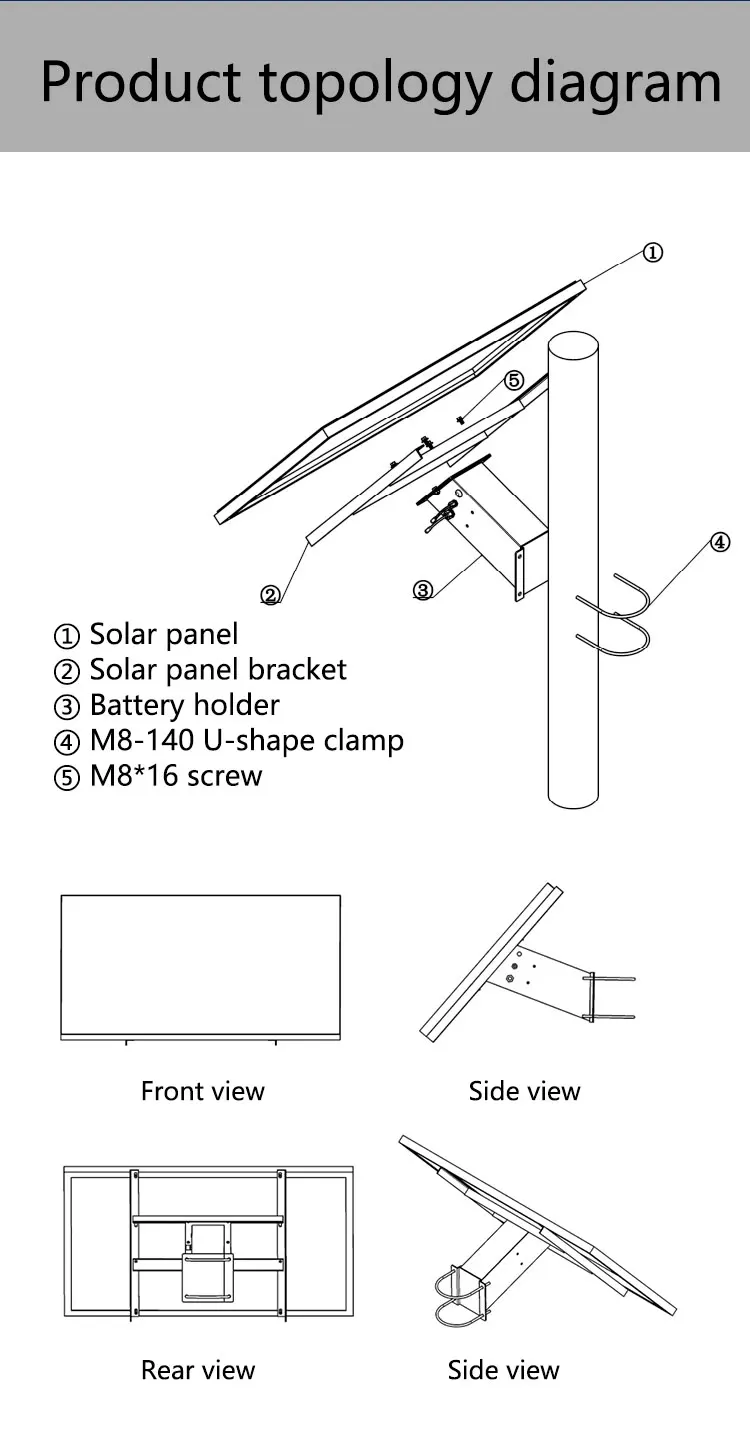 Product topology diagram

①

⑤

④

②

③

① Solar panel
② Solar panel bracket
③ Battery holder
④ M8-140 U-shape clamp
⑤ M8*16 screw

Front view

Side view

Rear view

Side view