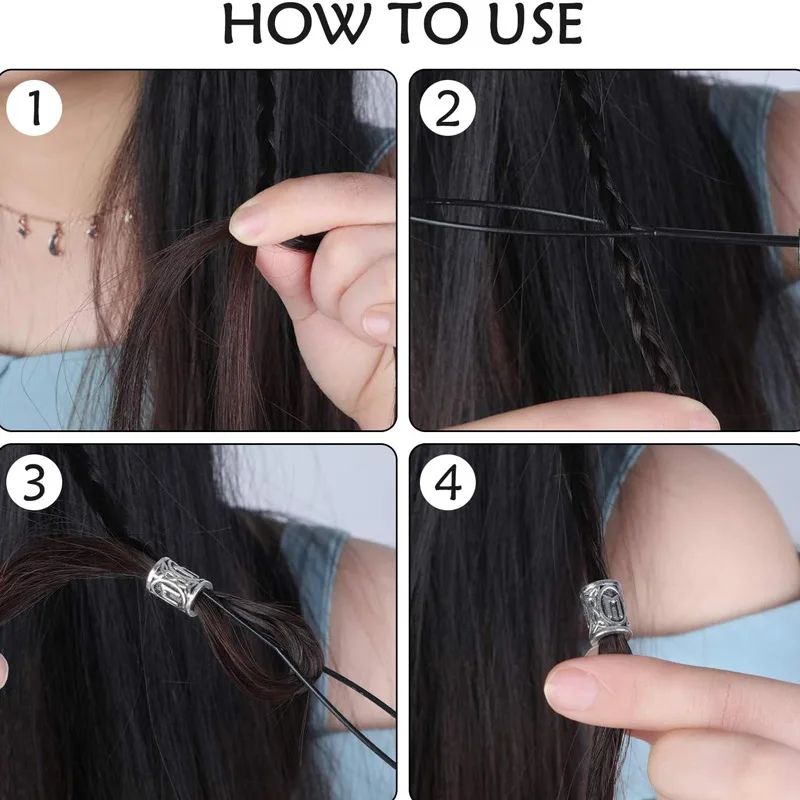 HOW TO USE

1

2

3

4